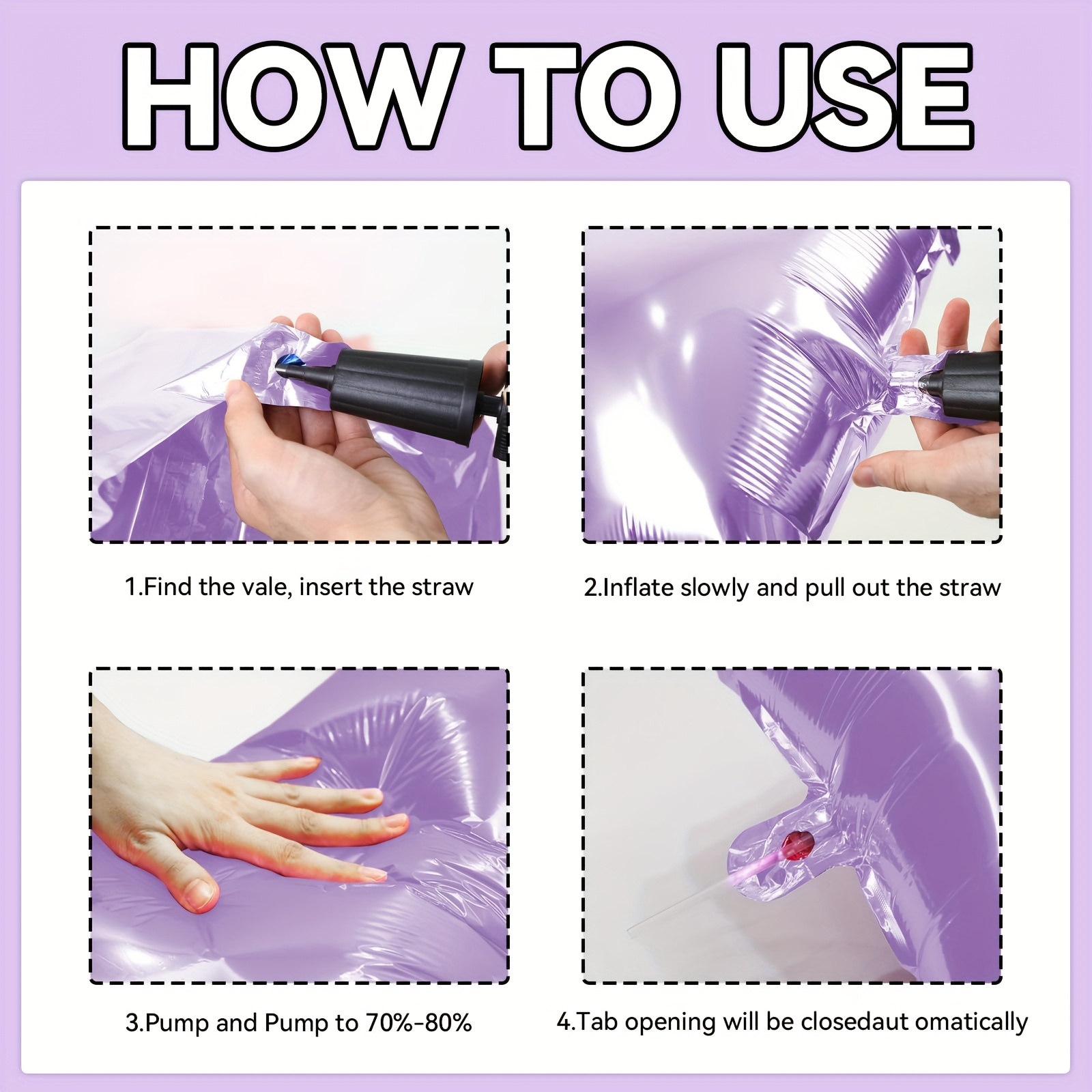 HOW TO USE

1.Find the vale, insert the straw

2.Inflate slowly and pull out the straw

3.Pump and Pump to 70%-80%

4.Tab opening will be closedaut omatically