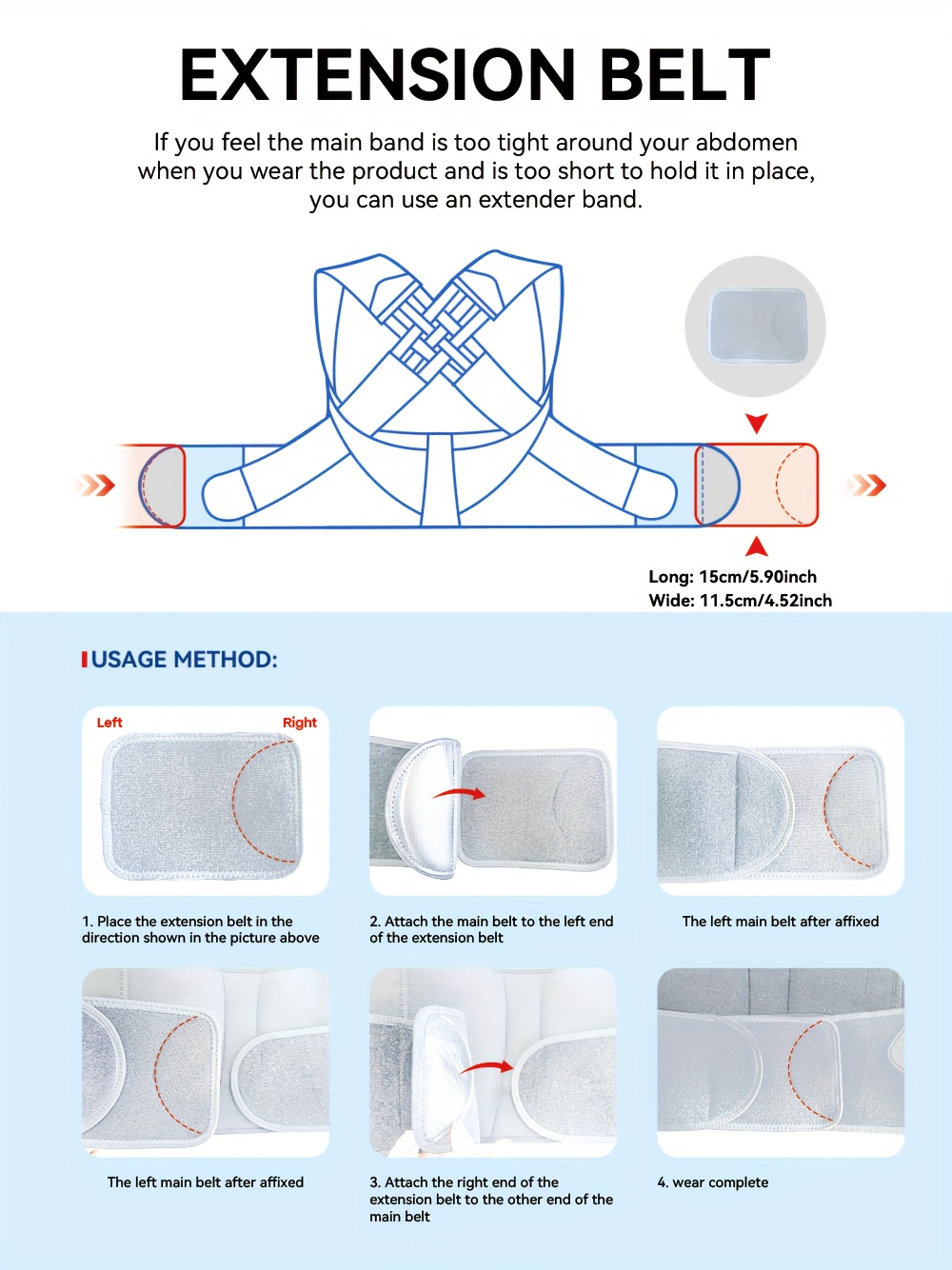 EXTENSION BELT

If you feel the main band is too tight around your abdomen when you wear the product and is too short to hold it in place, you can use an extender band.

Long: 15cm/5.90inch
Wide: 11.5cm/4.52inch

USAGE METHOD:

Left
Right

1. Place the extension belt in the direction shown in the picture above

2. Attach the main belt to the left end of the extension belt

The left main belt after affixed

The left main belt after affixed

3. Attach the right end of the extension belt to the other end of the main belt

4. wear complete