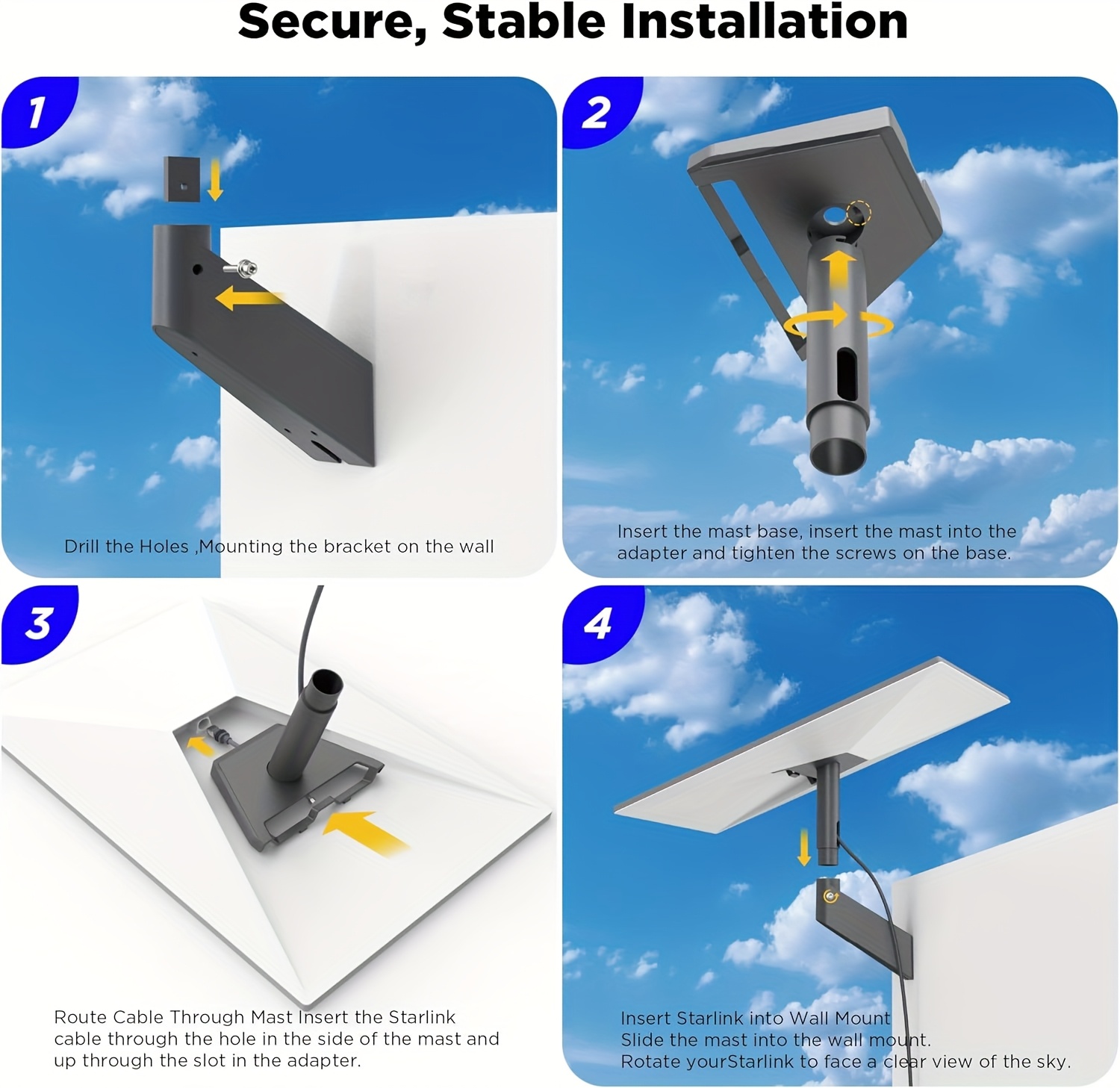 Secure, Stable Installation

1

Drill the Holes ,Mounting the bracket on the wall

2

Insert the mast base, insert the mast into the adapter and tighten the screws on the base.

3

Route Cable Through Mast Insert the Starlink cable through the hole in the side of the mast and up through the slot in the adapter.

4

Insert Starlink into Wall Mount
Slide the mast into the wall mount.
Rotate yourStarlink to face a clear view of the sky.