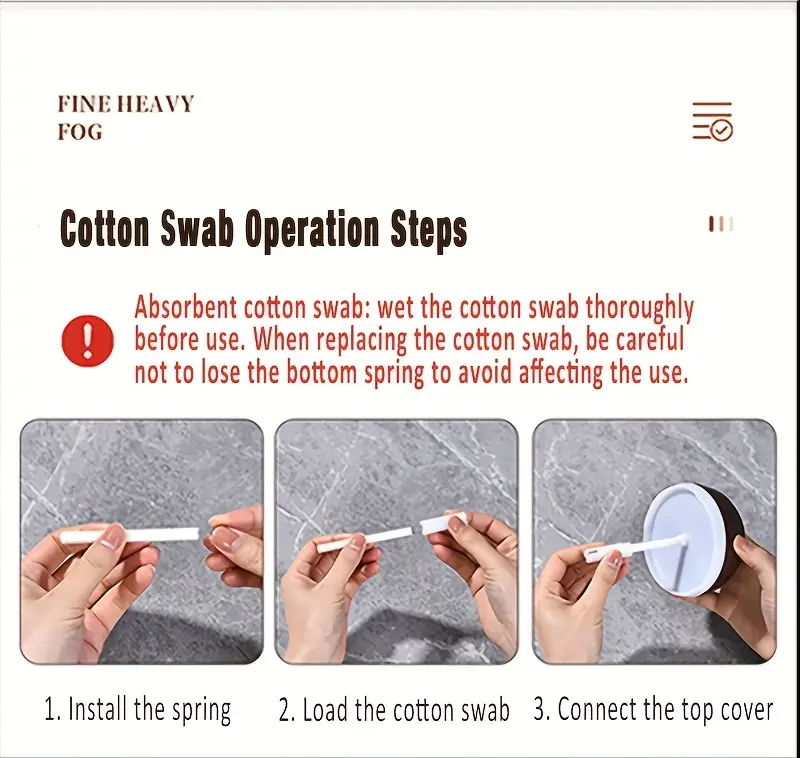 FINE HEAVY FOG

Cotton Swab Operation Steps

Absorbent cotton swab: wet the cotton swab thoroughly before use. When replacing the cotton swab, be careful not to lose the bottom spring to avoid affecting the use.

1. Install the spring

2. Load the cotton swab

3. Connect the top cover