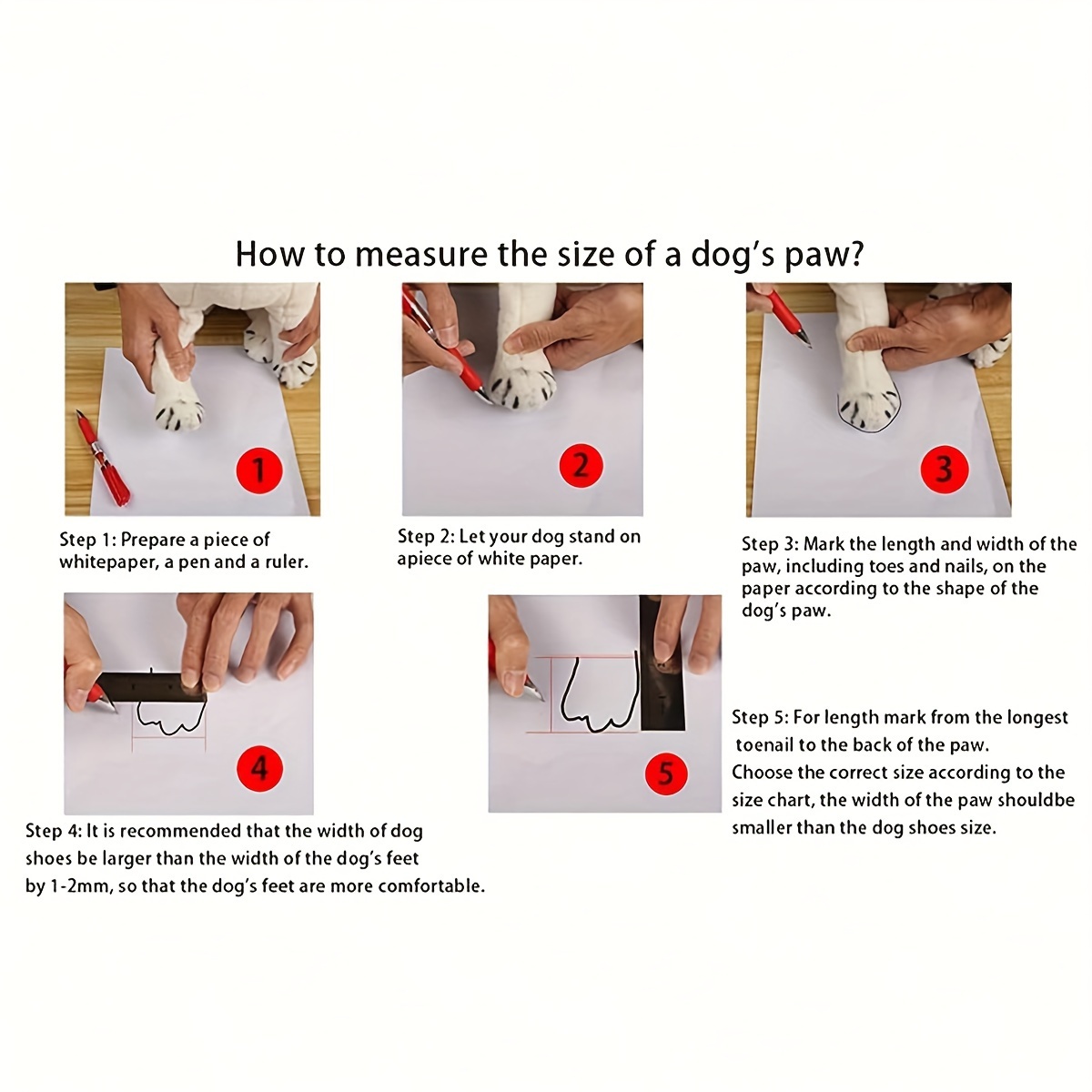 How to measure the size of a dog's paw?

1

Step 1: Prepare a piece of whitepaper, a pen and a ruler.

2

Step 2: Let your dog stand on apiece of white paper.

3

Step 3: Mark the length and width of the paw, including toes and nails, on the paper according to the shape of the dog's paw.

4

Step 4: It is recommended that the width of dog shoes be larger than the width of the dog's feet by 1-2mm, so that the dog's feet are more comfortable.

5

Step 5: For length mark from the longest toenail to the back of the paw.
Choose the correct size according to the size chart, the width of the paw shouldbe smaller than the dog shoes size.