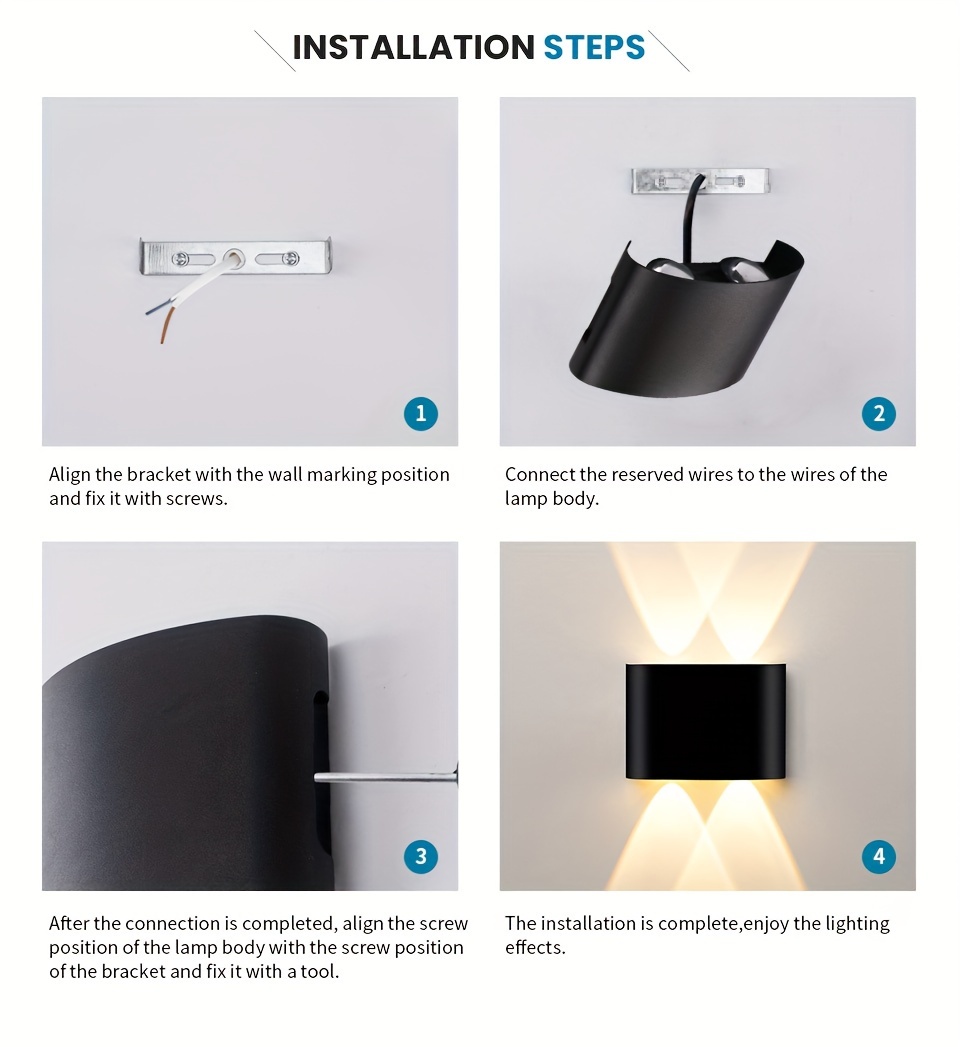 INSTALLATION STEPS

1

Align the bracket with the wall marking position and fix it with screws.

2

Connect the reserved wires to the wires of the lamp body.

3

After the connection is completed, align the screw position of the lamp body with the screw position of the bracket and fix it with a tool.

4

The installation is complete,enjoy the lighting effects.