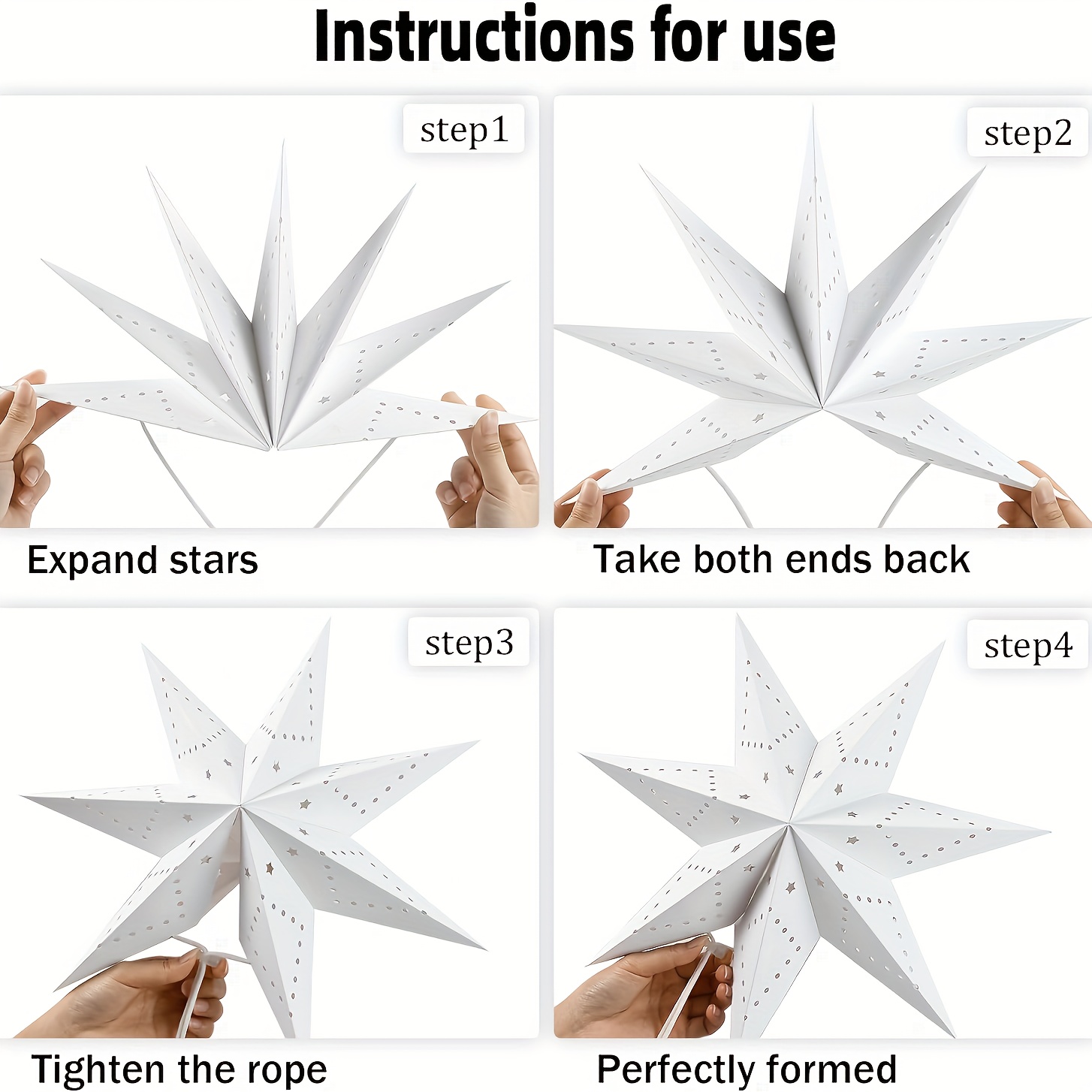 Instructions for use

step1

Expand stars

step2

Take both ends back

step3

Tighten the rope

step4

Perfectly formed