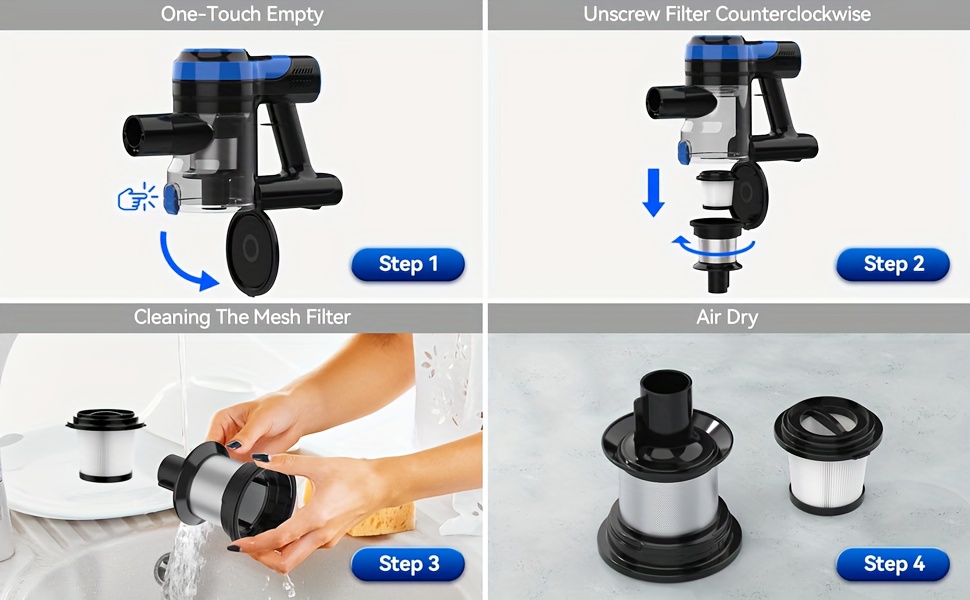 One-Touch Empty

Step 1

Unscrew Filter Counterclockwise

Step 2

Cleaning The Mesh Filter

Step 3

Air Dry

Step 4