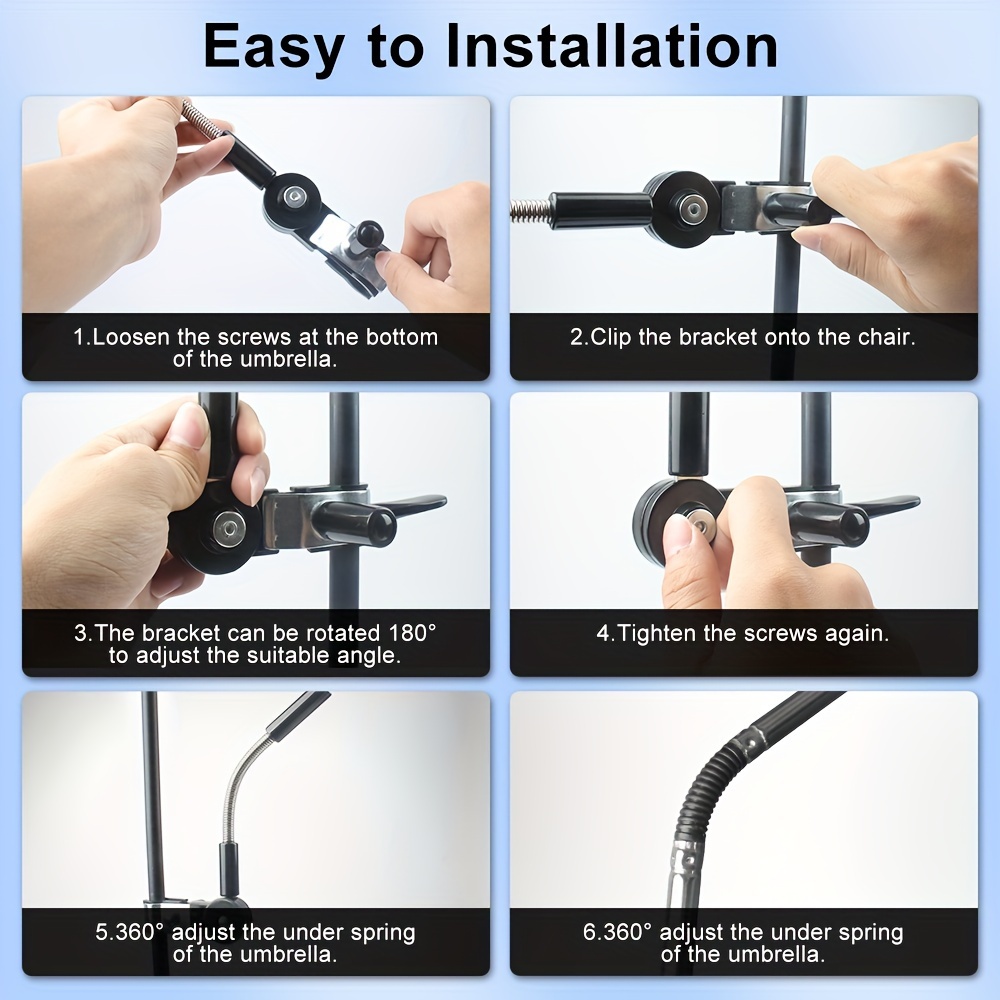 Easy to Installation

1.Loosen the screws at the bottom of the umbrella.

2.Clip the bracket onto the chair.

3.The bracket can be rotated 180° to adjust the suitable angle.

4.Tighten the screws again.

5.360° adjust the under spring of the umbrella.

6.360° adjust the under spring of the umbrella.