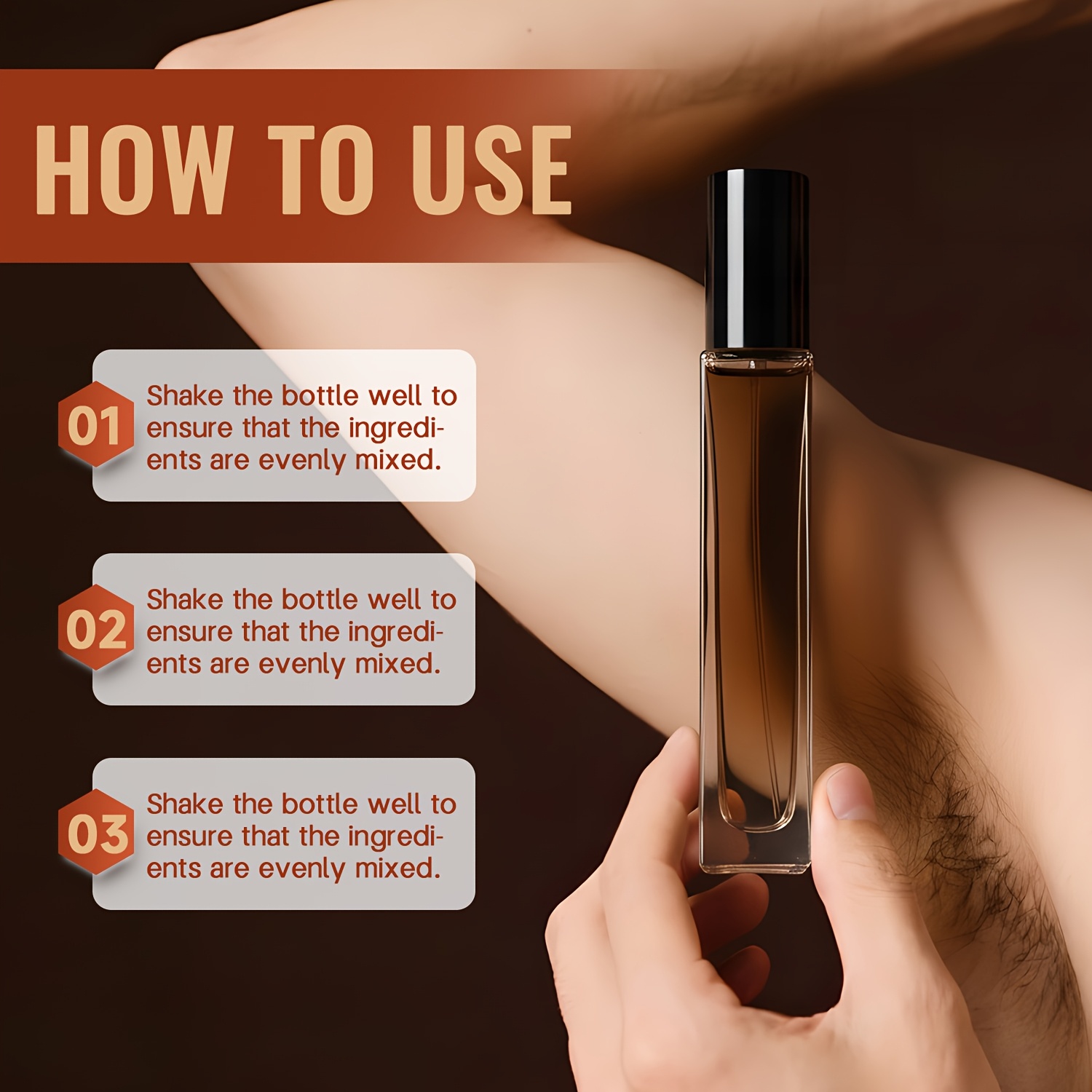 HOW TO USE

01 Shake the bottle well to ensure that the ingredients are evenly mixed.

02 Shake the bottle well to ensure that the ingredients are evenly mixed.

03 Shake the bottle well to ensure that the ingredients are evenly mixed.