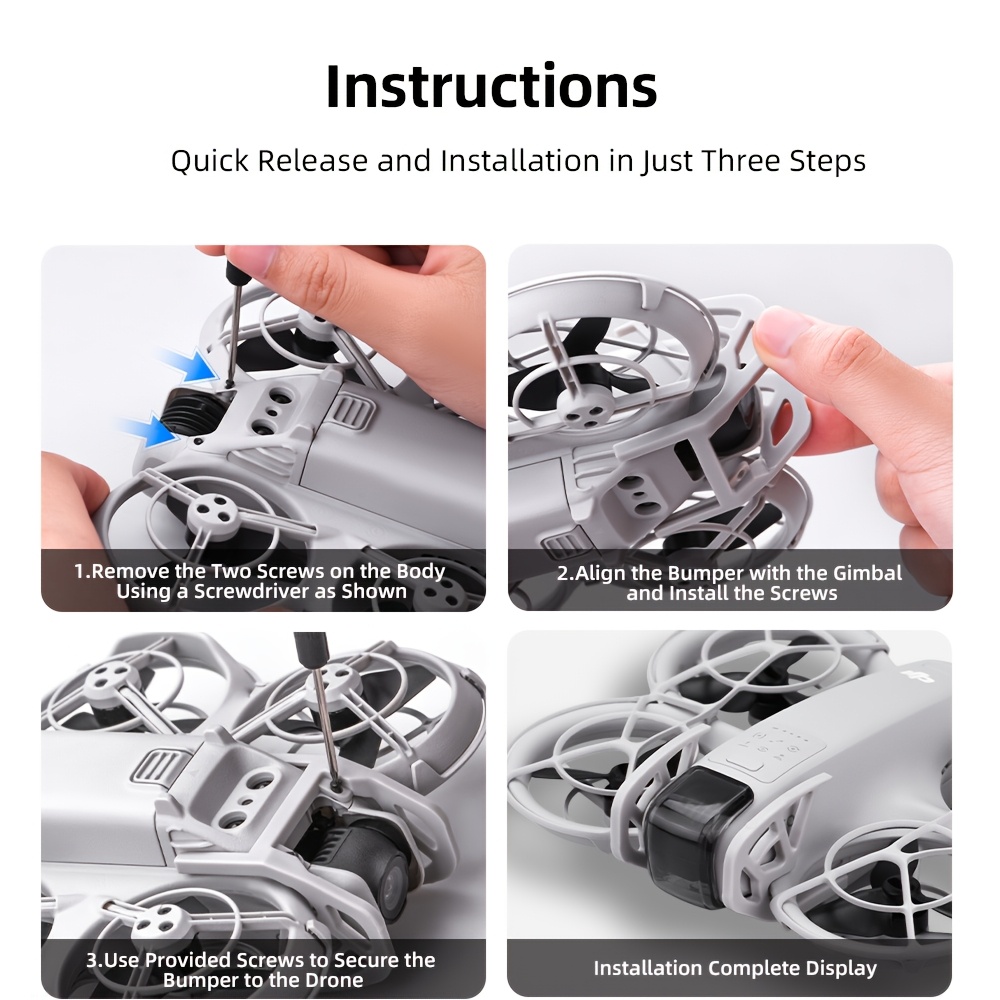 Instructions

Quick Release and Installation in Just Three Steps

1.Remove the Two Screws on the Body Using a Screwdriver as Shown

2.Align the Bumper with the Gimbal and Install the Screws

3.Use Provided Screws to Secure the Bumper to the Drone

Installation Complete Display