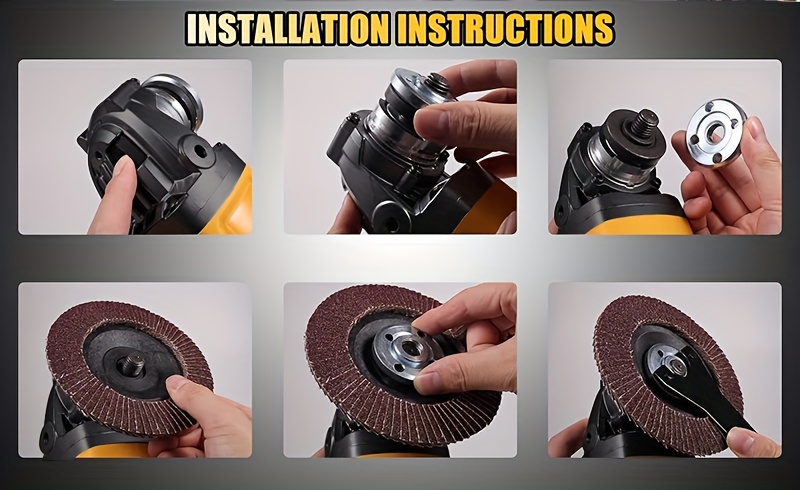 INSTALLATION INSTRUCTIONS