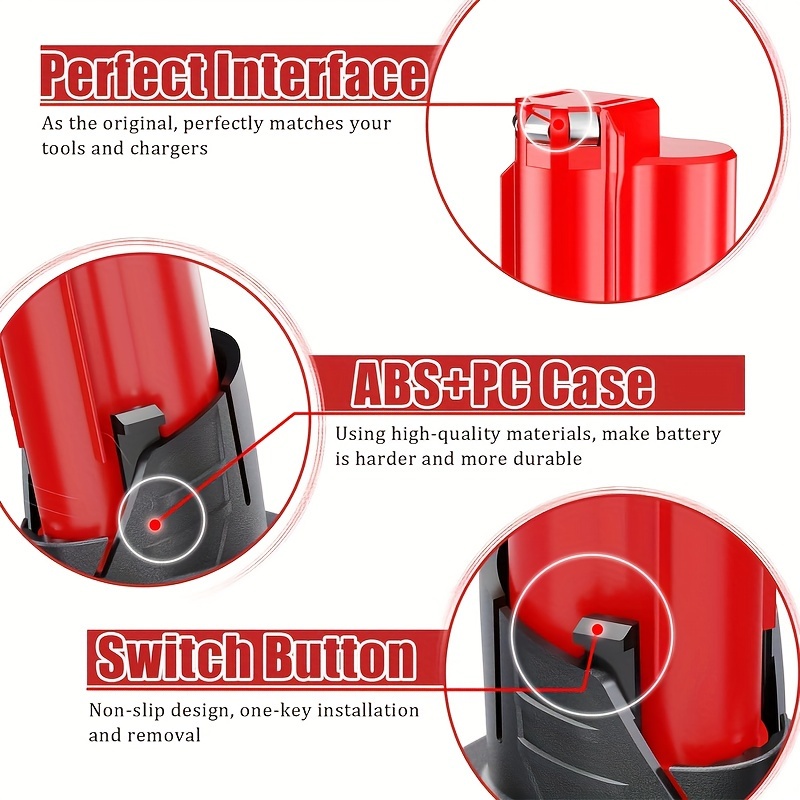 Perfect Interface

As the original, perfectly matches your tools and chargers

ABS+PC Case

Using high-quality materials, make battery is harder and more durable

Switch Button

Non-slip design, one-key installation and removal