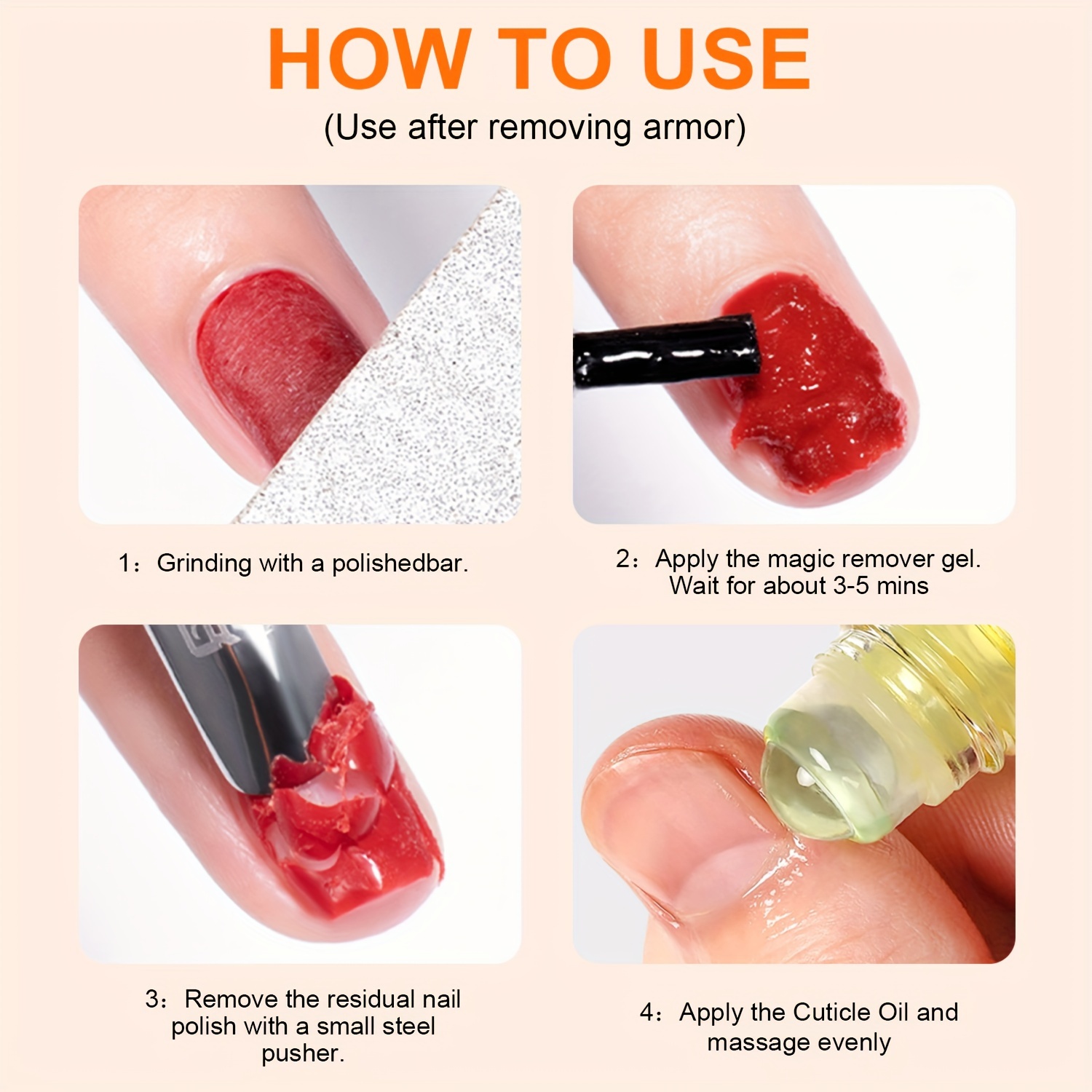 HOW TO USE
(Use after removing armor)

1： Grinding with a polishedbar.

2： Apply the magic remover gel. Wait for about 3-5 mins

3： Remove the residual nail polish with a small steel pusher.

4： Apply the Cuticle Oil and massage evenly