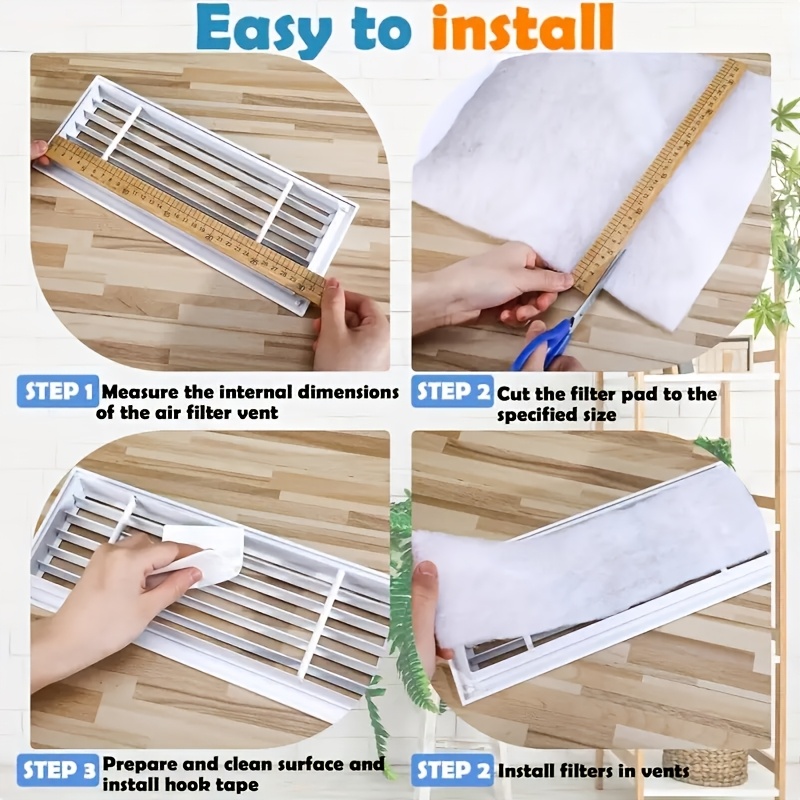 Easy to install

STEP 1 Measure the internal dimensions of the air filter vent

STEP 2 Cut the filter pad to the specified size

STEP 3 Prepare and clean surface and install hook tape

STEP 2 Install filters in vents