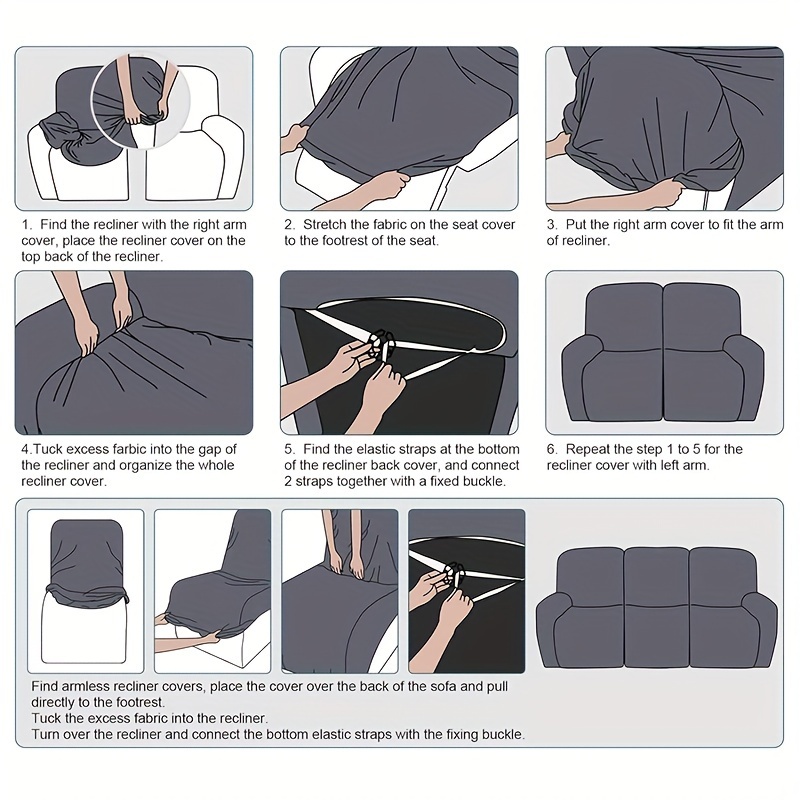 1. Find the recliner with the right arm cover, place the recliner cover on the top back of the recliner.

2. Stretch the fabric on the seat cover to the footrest of the seat.

3. Put the right arm cover to fit the arm of recliner.

4.Tuck excess farbic into the gap of the recliner and organize the whole recliner cover.

5. Find the elastic straps at the bottom of the recliner back cover, and connect 2 straps together with a fixed buckle.

6. Repeat the step 1 to 5 for the recliner cover with left arm.

Find armless recliner covers, place the cover over the back of the sofa and pull directly to the footrest.
Tuck the excess fabric into the recliner.
Turn over the recliner and connect the bottom elastic straps with the fixing buckle.