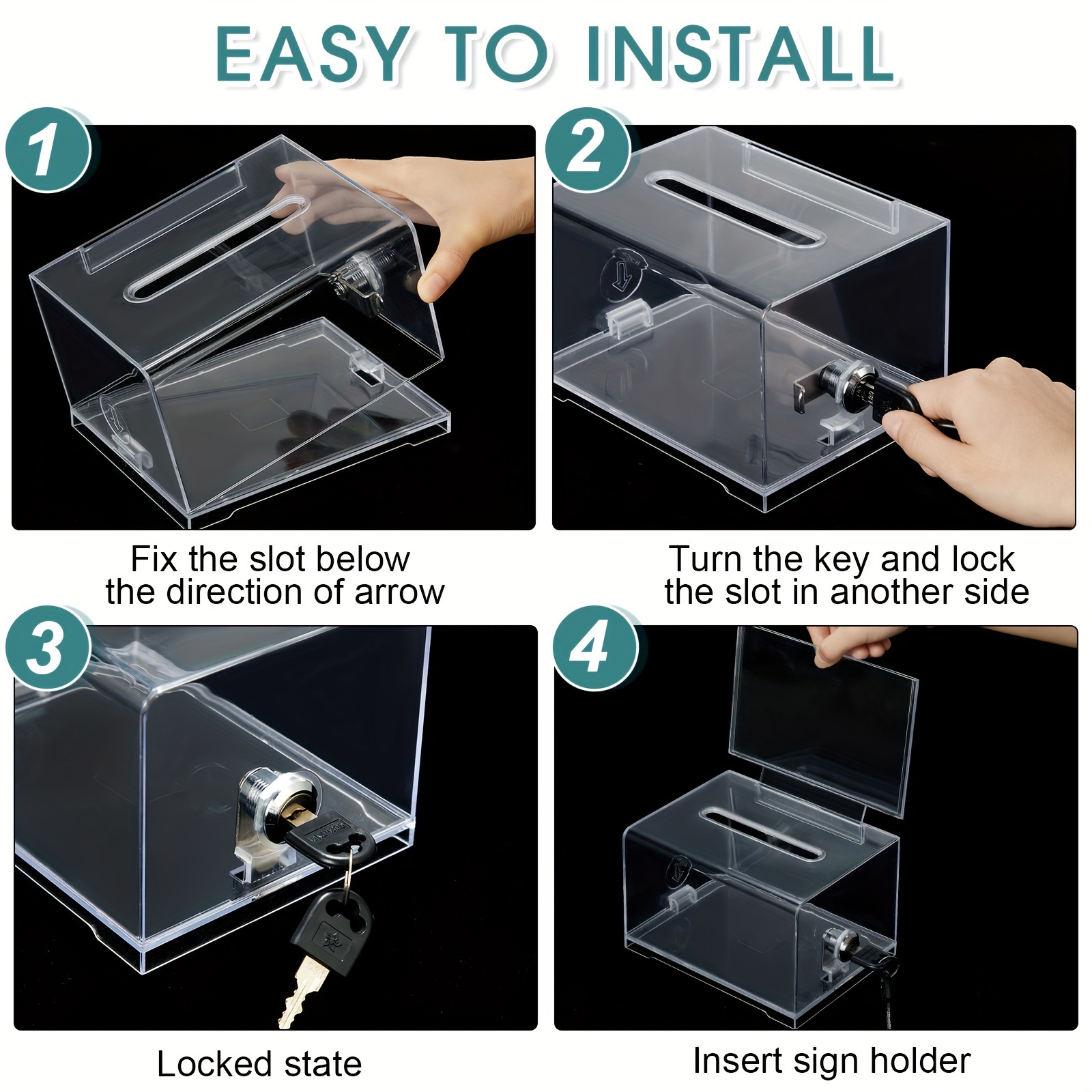 EASY TO INSTALL

1

Fix the slot below the direction of arrow

2

Turn the key and lock the slot in another side

3

Locked state

4

Insert sign holder