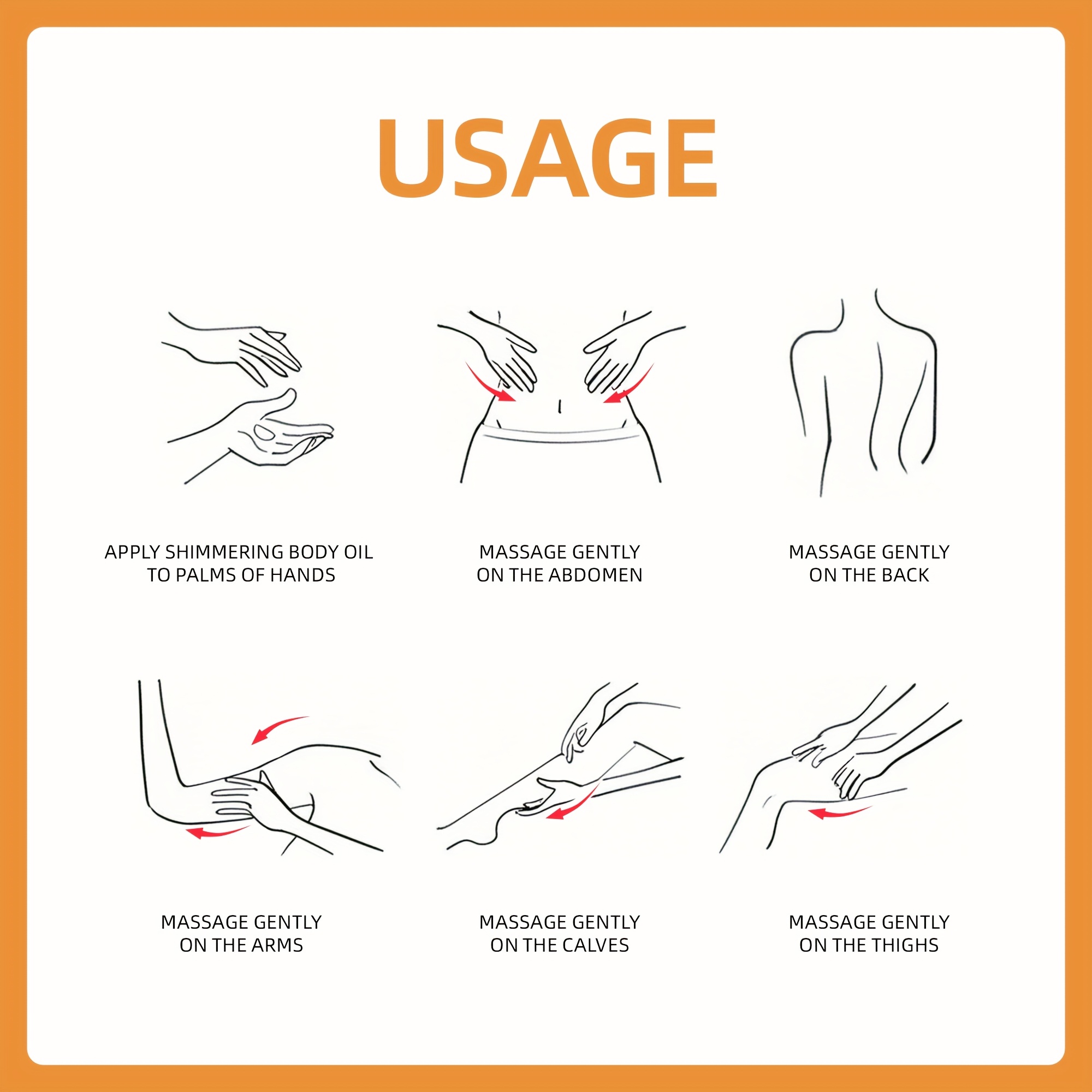 USAGE

APPLY SHIMMERING BODY OIL TO PALMS OF HANDS

MASSAGE GENTLY ON THE ABDOMEN

MASSAGE GENTLY ON THE BACK

MASSAGE GENTLY ON THE ARMS

MASSAGE GENTLY ON THE CALVES

MASSAGE GENTLY ON THE THIGHS