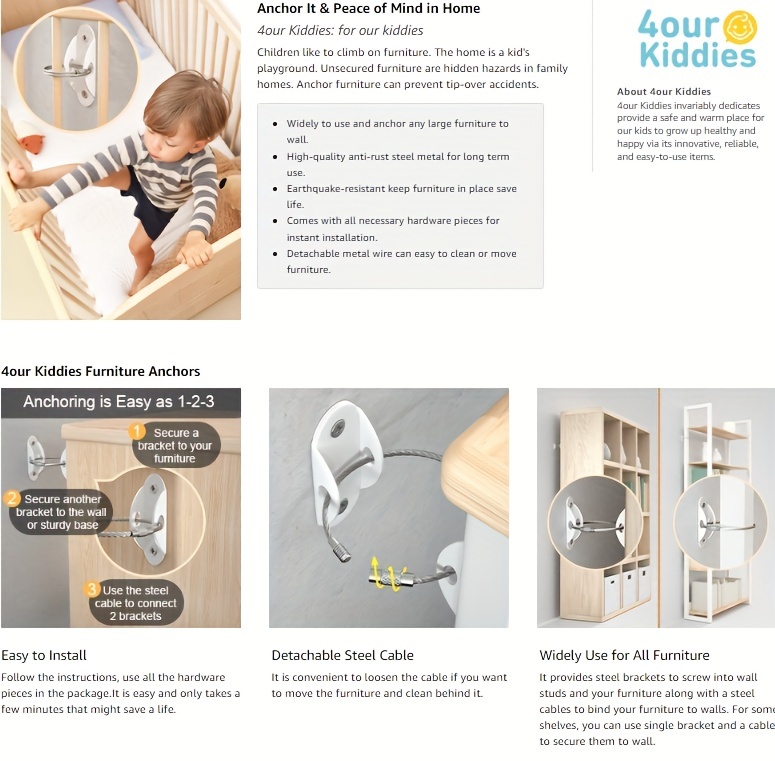 Anchor It & Peace of Mind in Home

4our Kiddies: for our kiddies

Children like to climb on furniture. The home is a kid's playground. Unsecured furniture are hidden hazards in family homes. Anchor furniture can prevent tip-over accidents.

- Widely to use and anchor any large furniture to wall.
- High-quality anti-rust steel metal for long term use.
- Earthquake-resistant keep furniture in place save life.
- Comes with all necessary hardware pieces for instant installation.
- Detachable metal wire can easy to clean or move furniture.

4our Kiddies

About 4our Kiddies

4our Kiddies invariably dedicates provide a safe and warm place for our kids to grow up healthy and happy via its innovative, reliable, and easy-to-use items.

4our Kiddies Furniture Anchors

Anchoring is Easy as 1-2-3

1 Secure a bracket to your furniture

2 Secure another bracket to the wall or sturdy base

3 Use the steel cable to connect 2 brackets

Easy to Install

Follow the instructions, use all the hardware pieces in the package.It is easy and only takes a few minutes that might save a life.

Detachable Steel Cable

It is convenient to loosen the cable if you want to move the furniture and clean behind it.

Widely Use for All Furniture

It provides steel brackets to screw into wall studs and your furniture along with a steel cables to bind your furniture to walls. For some shelves, you can use single bracket and a cable to secure them to wall.