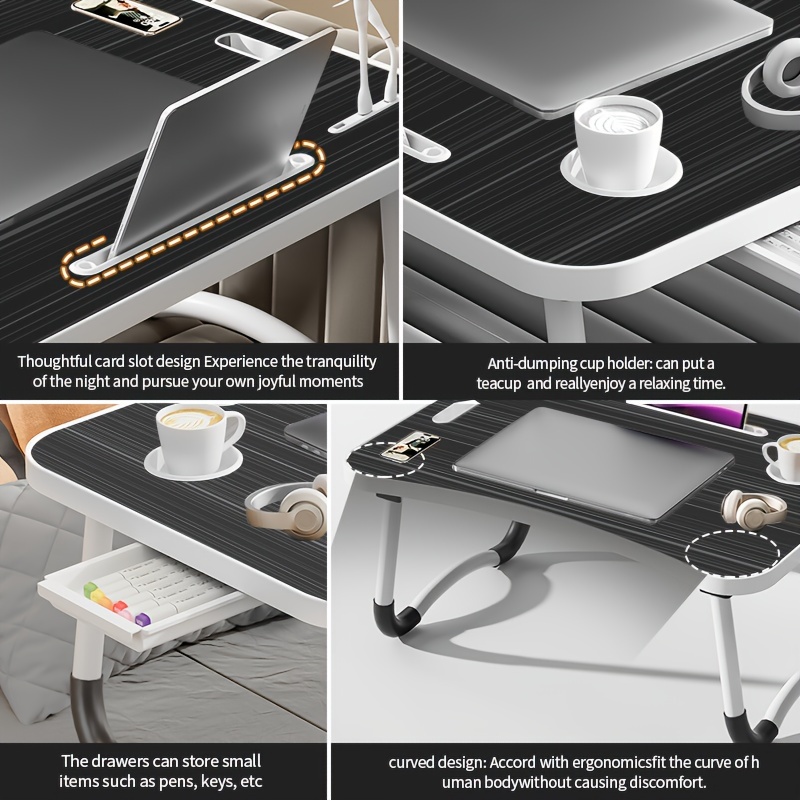 Thoughtful card slot design Experience the tranquility of the night and pursue your own joyful moments

Anti-dumping cup holder: can put a teacup and reallyenjoy a relaxing time.

The drawers can store small items such as pens, keys, etc

curved design: Accord with ergonomicsfit the curve of h uman bodywithout causing discomfort.