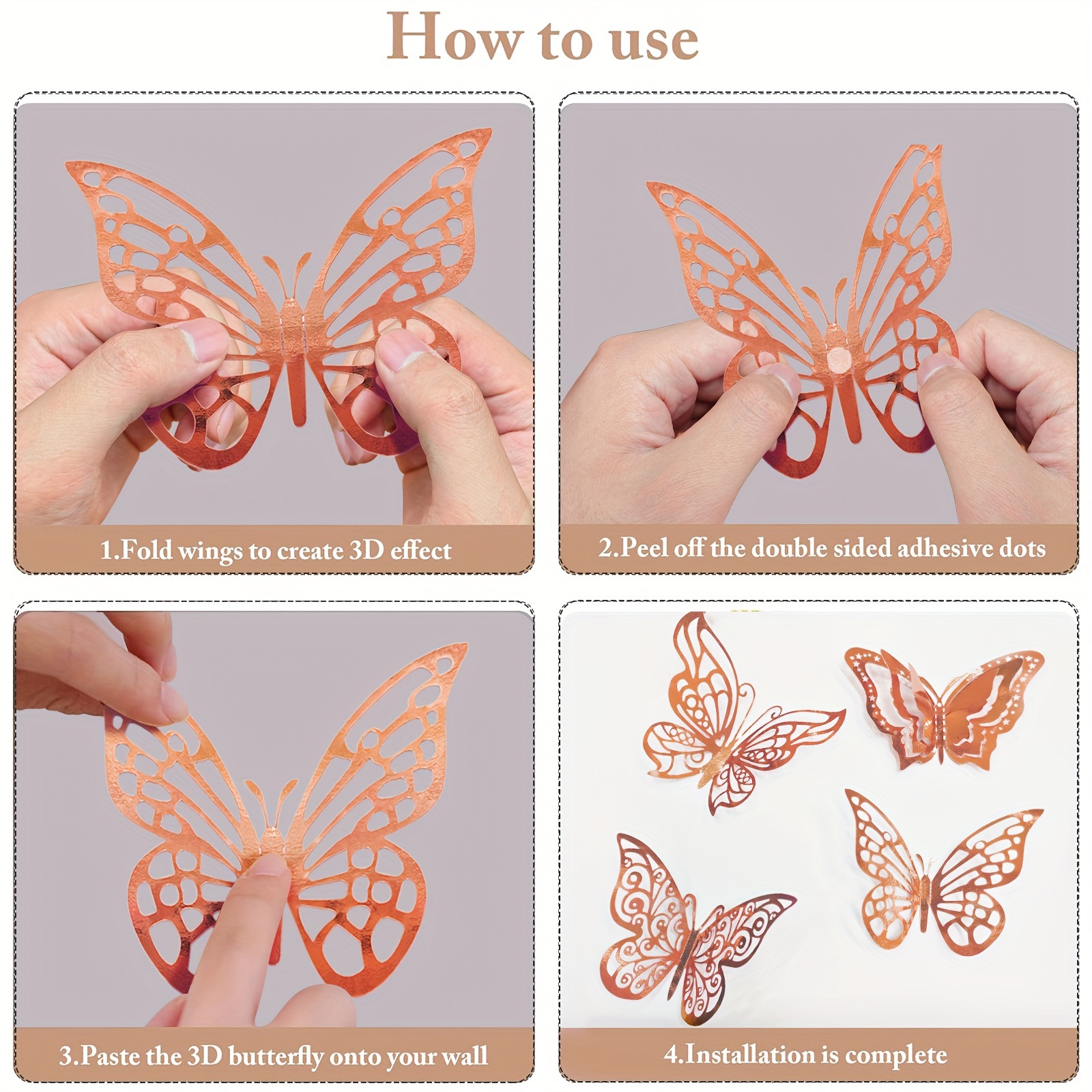 How to use

1.Fold wings to create 3D effect

2.Peel off the double sided adhesive dots

3.Paste the 3D butterfly onto your wall

4.Installation is complete