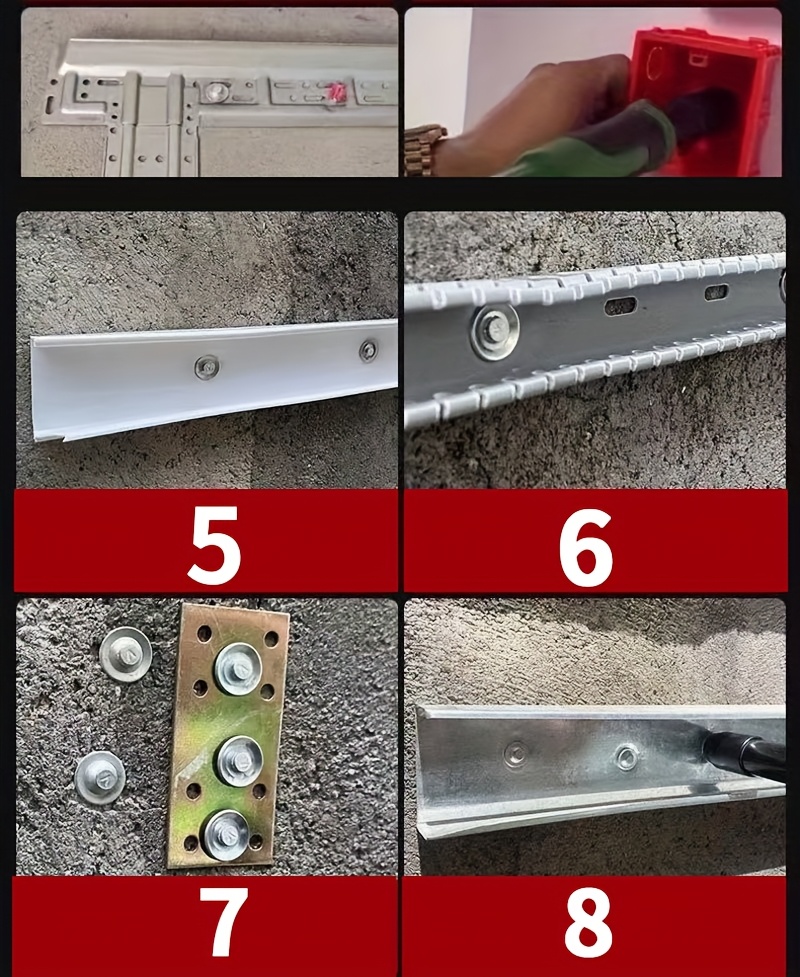 5

6

7

8