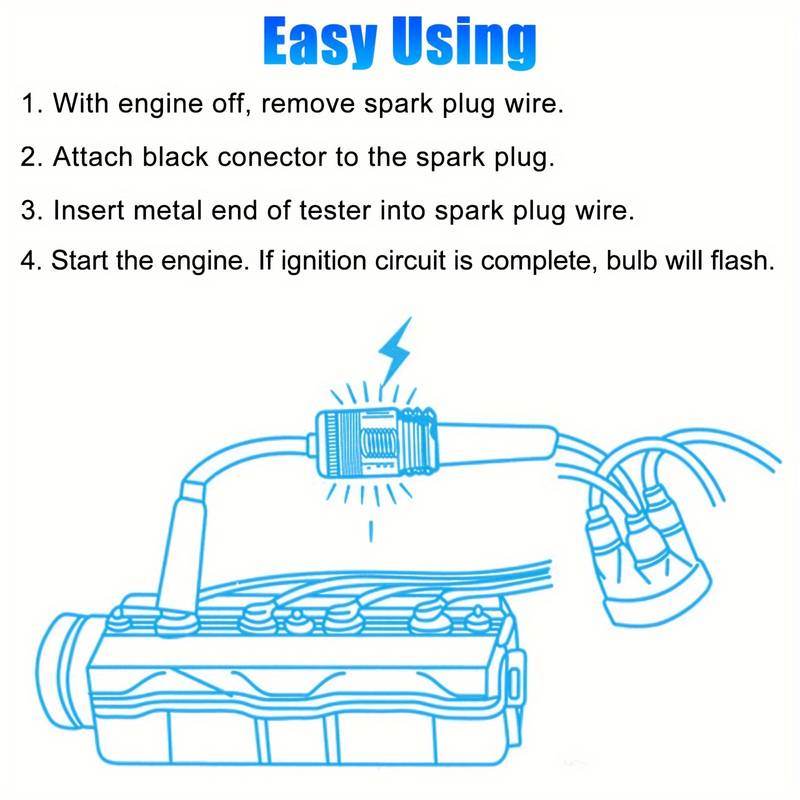 Easy Using

1. With engine off, remove spark plug wire.

2. Attach black conector to the spark plug.

3. Insert metal end of tester into spark plug wire.

4. Start the engine. If ignition circuit is complete, bulb will flash.