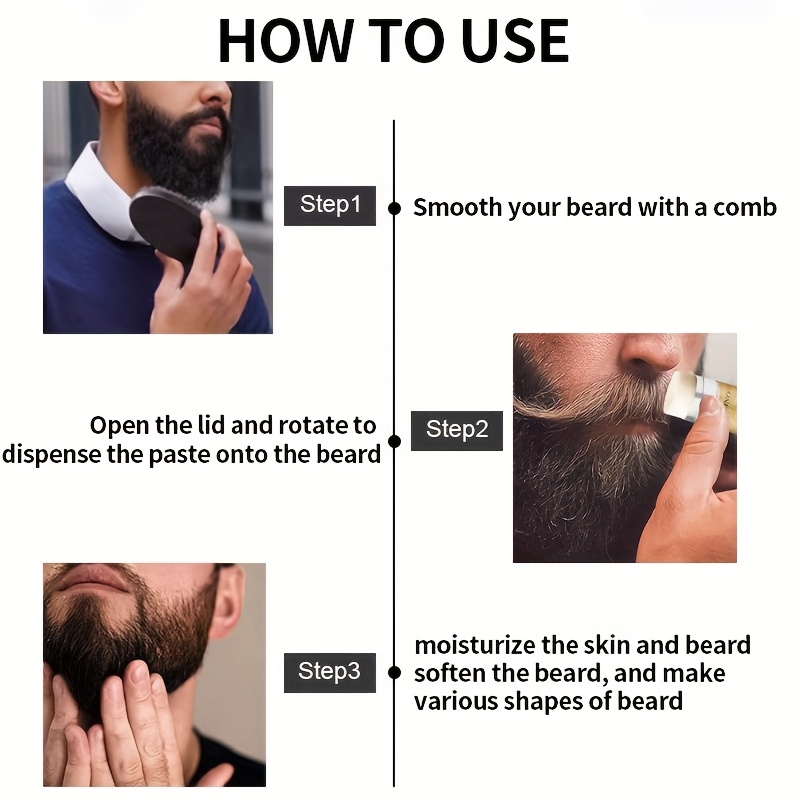 HOW TO USE

Step1

Smooth your beard with a comb

Open the lid and rotate to dispense the paste onto the beard

Step2

Step3

moisturize the skin and beard soften the beard, and make various shapes of beard