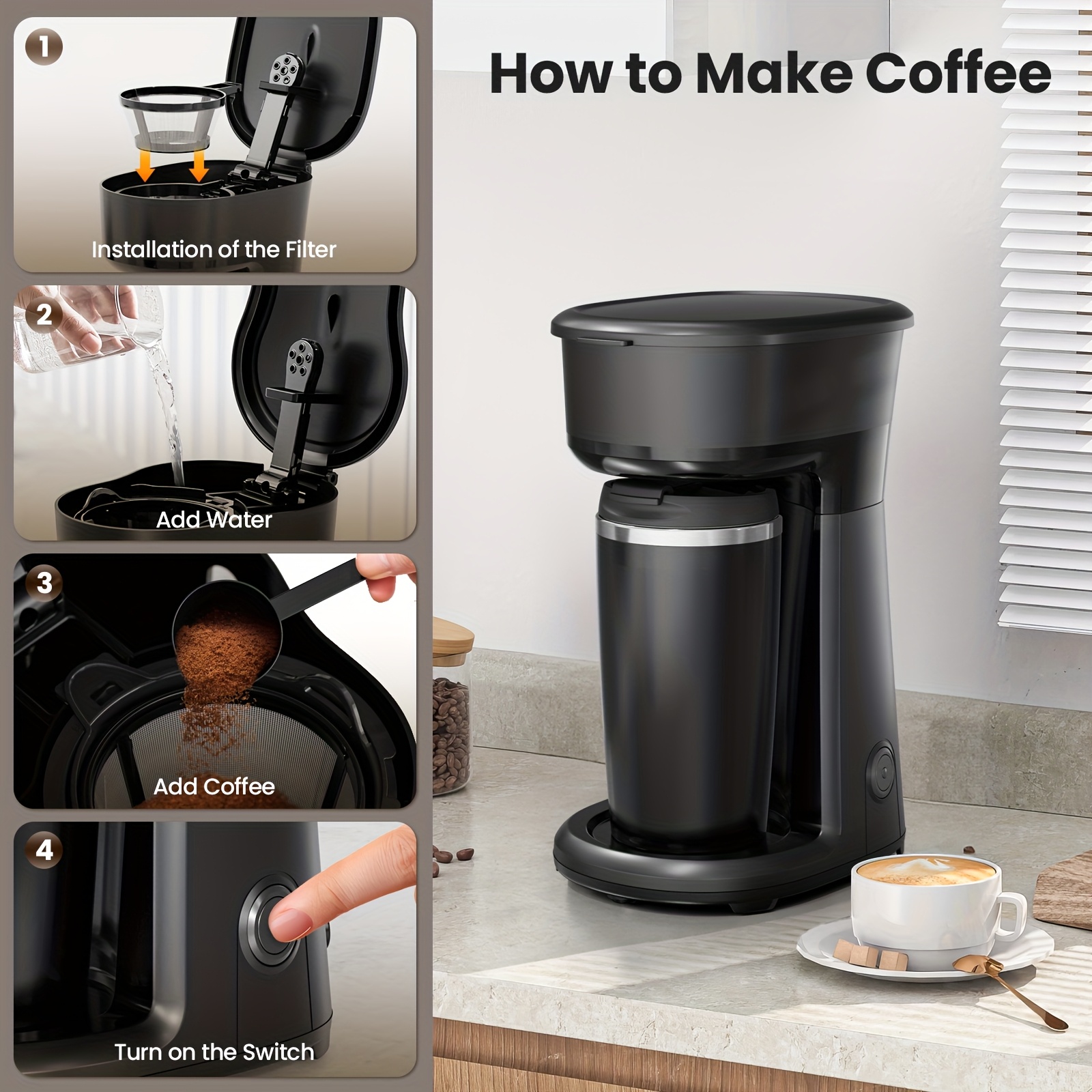 How to Make Coffee

1
Installation of the Filter

2
Add Water

3
Add Coffee

4
Turn on the Switch