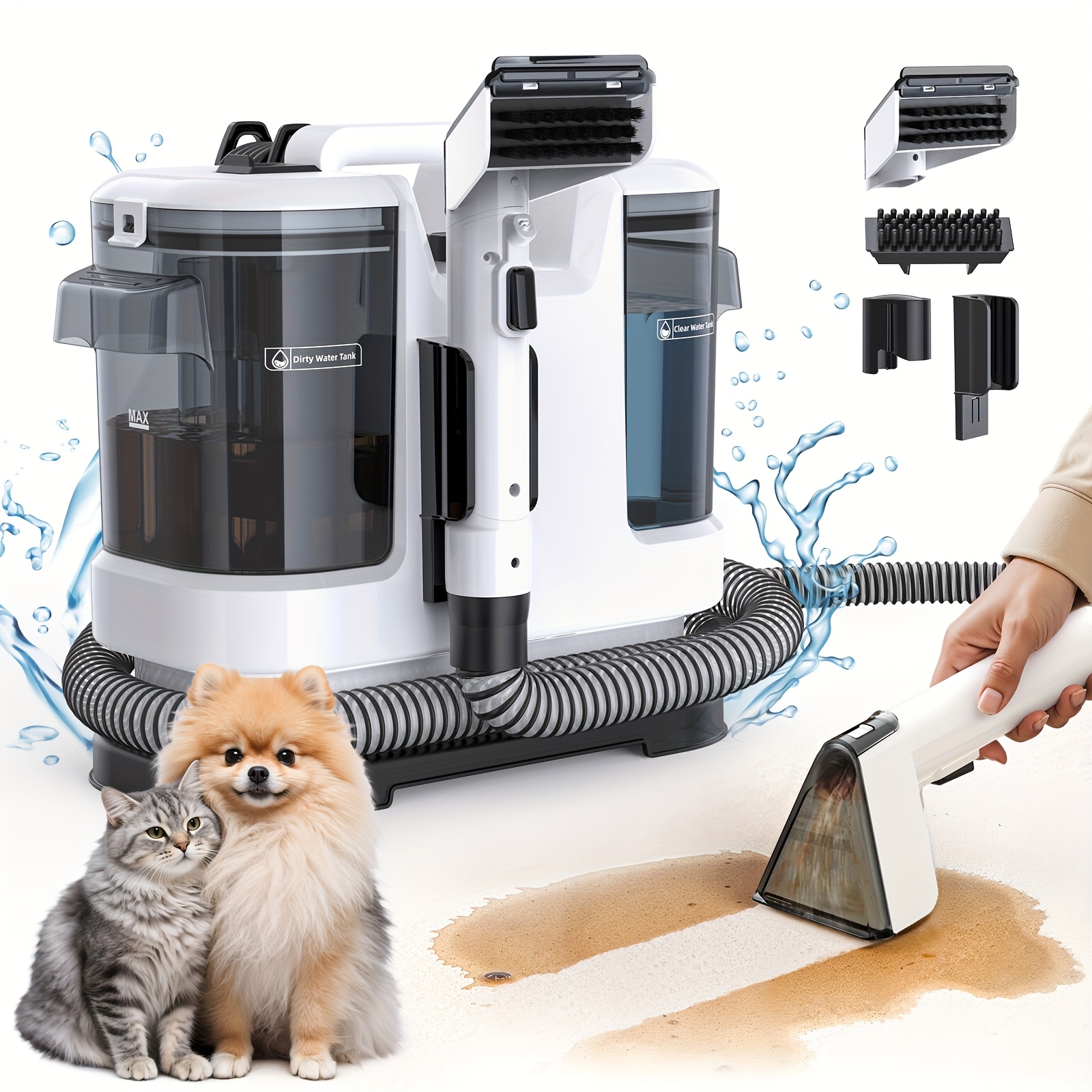 Dirty Water Tank

MAX

Clear Water Tank