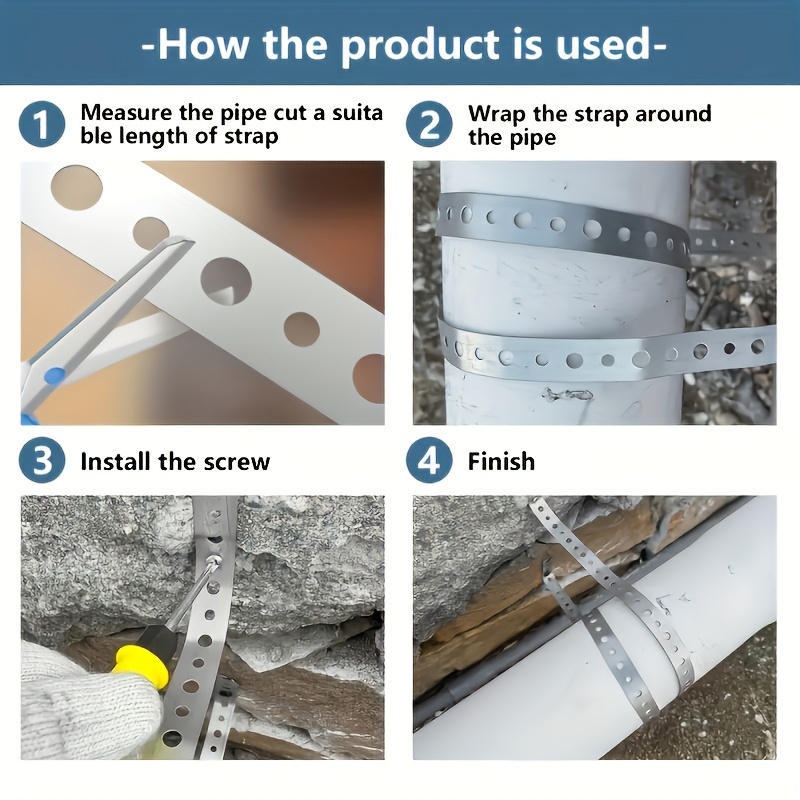 -How the product is used-

1 Measure the pipe cut a suita ble length of strap

2 Wrap the strap around the pipe

3 Install the screw

4 Finish