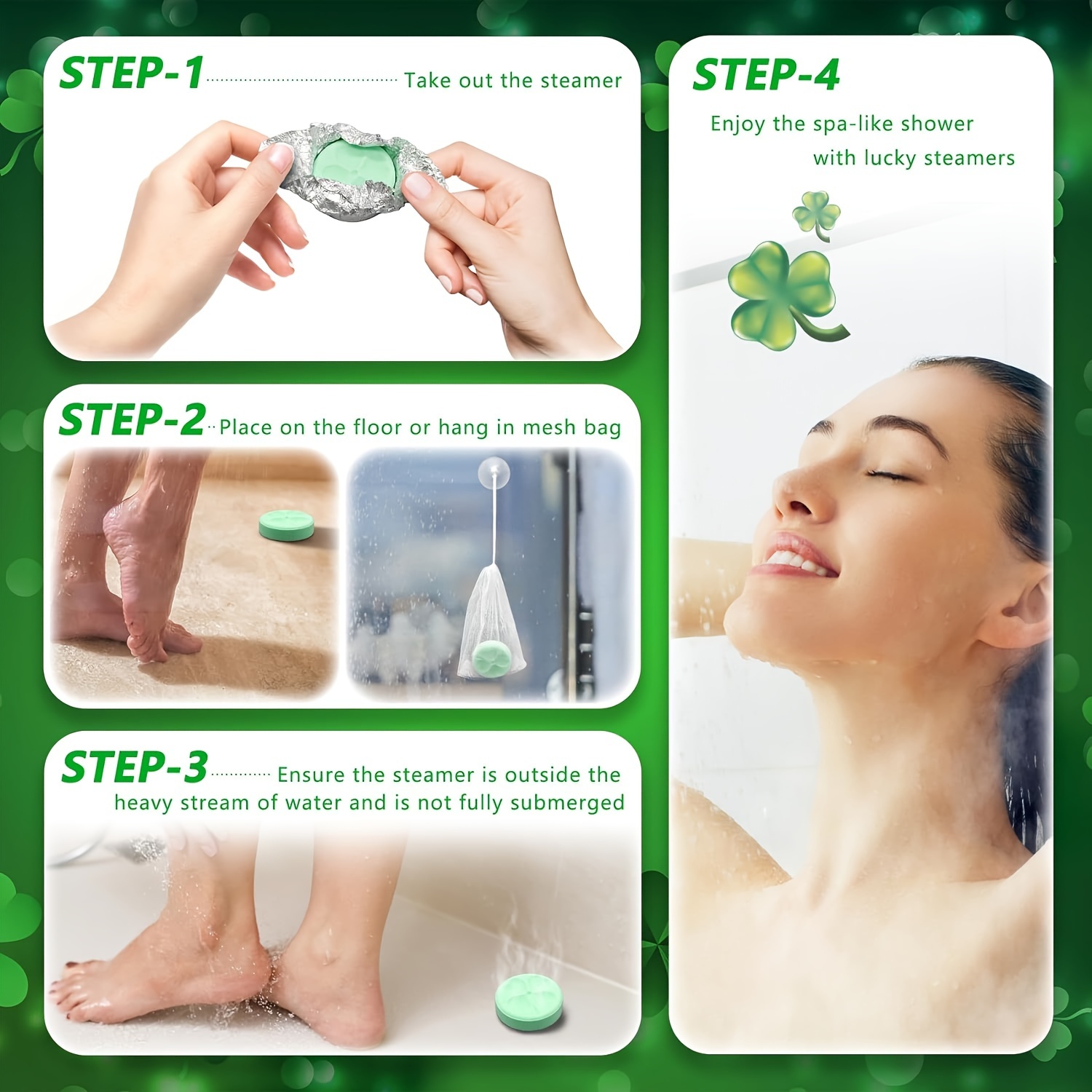 STEP-1 Take out the steamer

STEP-2 Place on the floor or hang in mesh bag

STEP-3 Ensure the steamer is outside the heavy stream of water and is not fully submerged

STEP-4
Enjoy the spa-like shower with lucky steamers