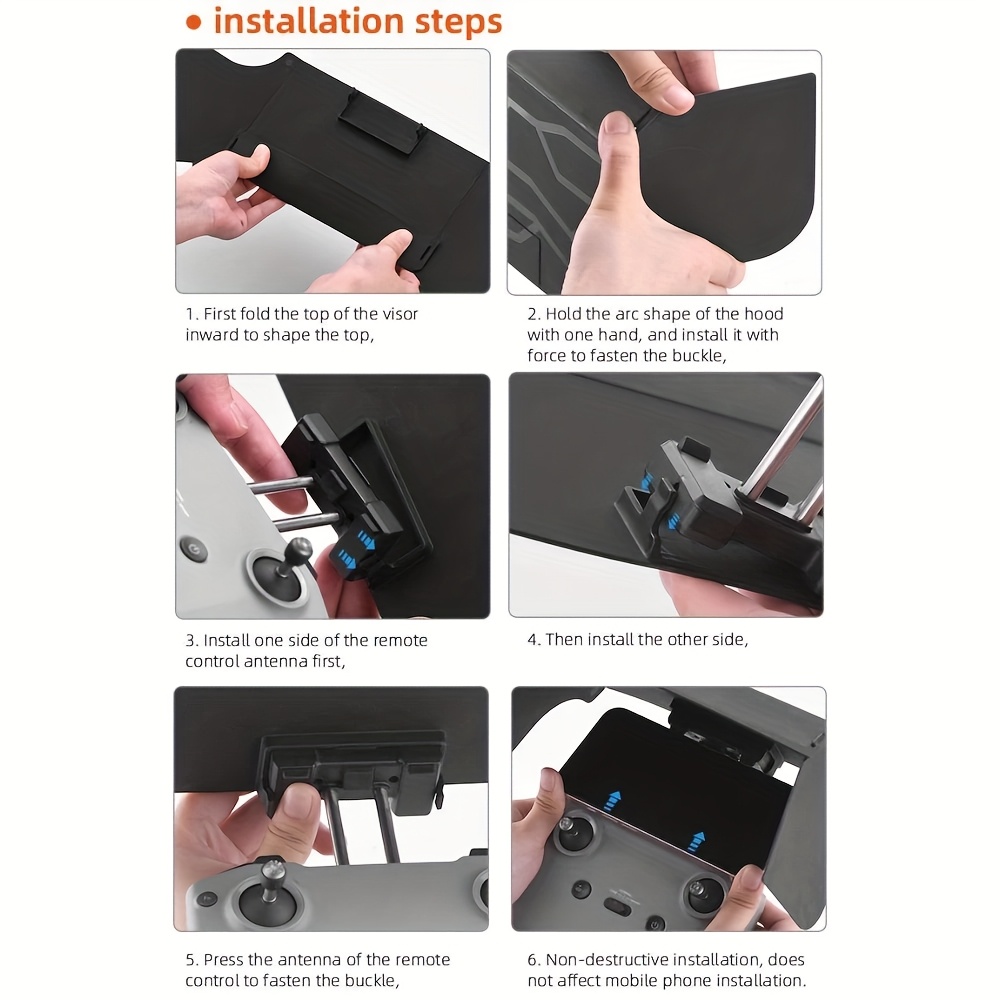 ● installation steps

1. First fold the top of the visor inward to shape the top,

2. Hold the arc shape of the hood with one hand, and install it with force to fasten the buckle,

3. Install one side of the remote control antenna first,

4. Then install the other side,

5. Press the antenna of the remote control to fasten the buckle,

6. Non-destructive installation, does not affect mobile phone installation.