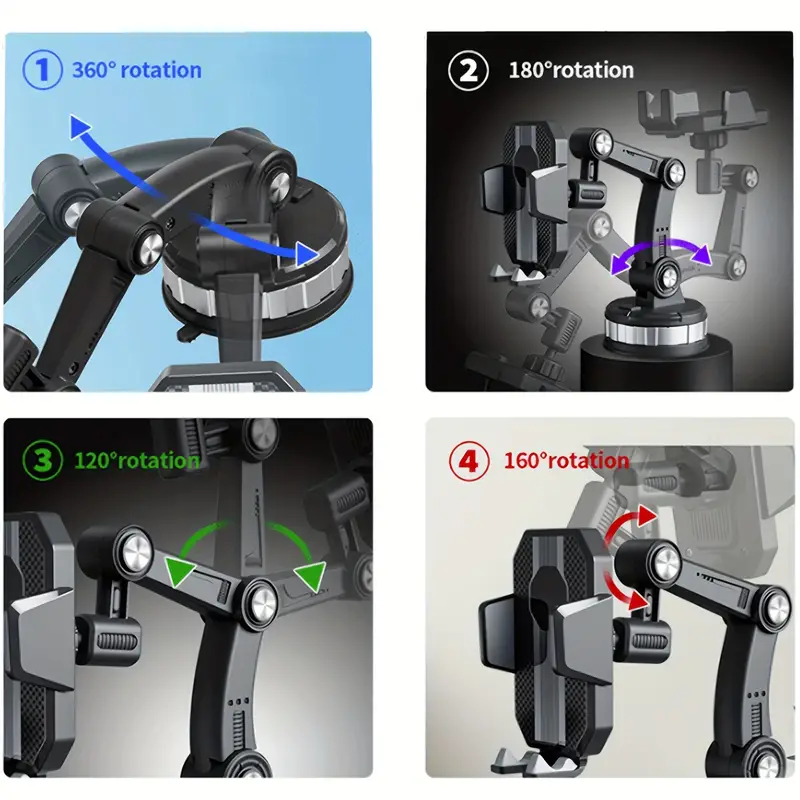 1 360° rotation

2 180°rotation

3 120°rotation

4 160°rotation