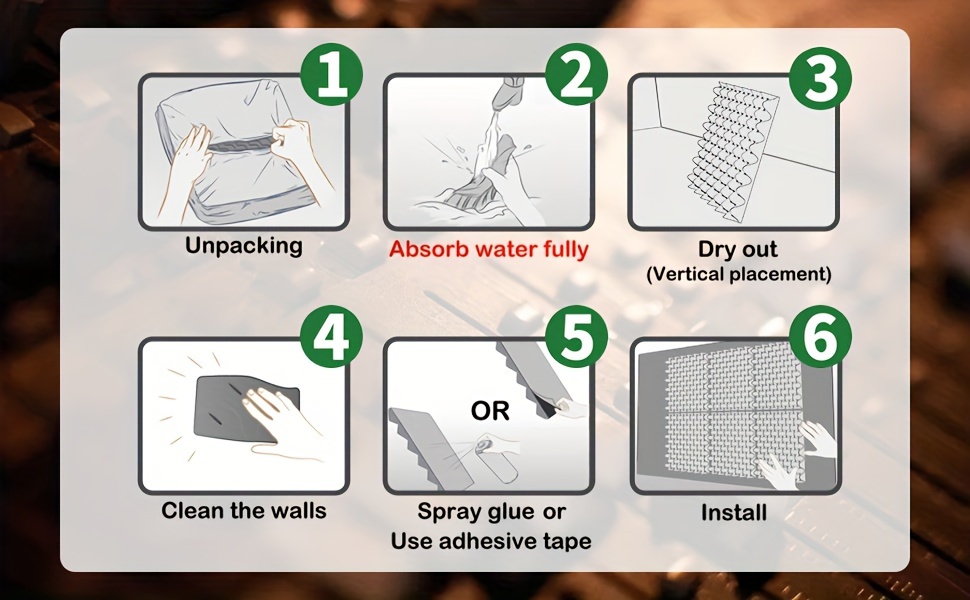 1
Unpacking

2
Absorb water fully

3
Dry out
(Vertical placement)

4
Clean the walls

5
OR
Spray glue or
Use adhesive tape

6
Install