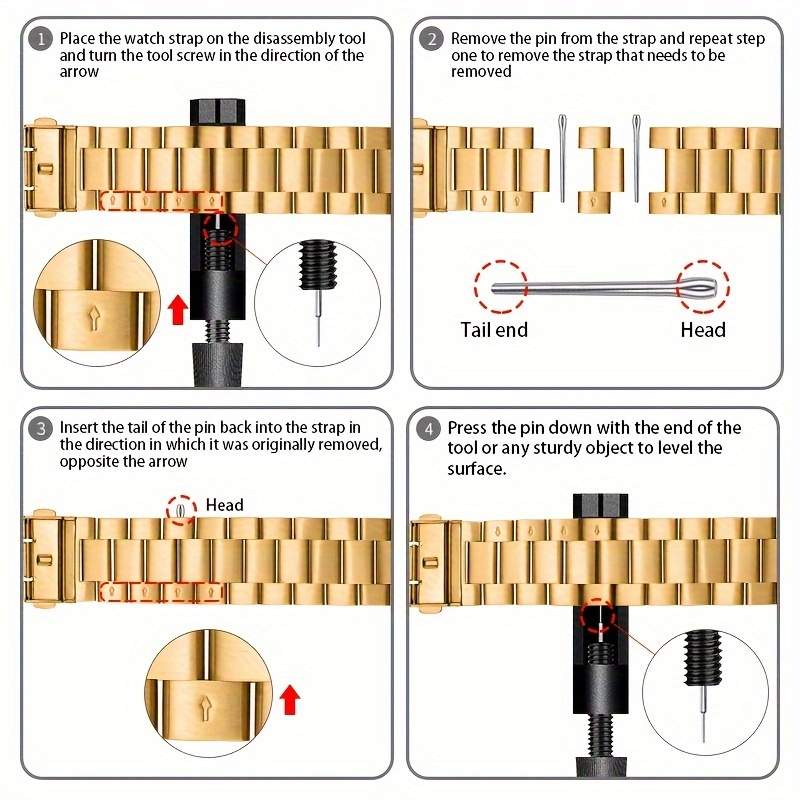 1 Place the watch strap on the disassembly tool and turn the tool screw in the direction of the arrow

2 Remove the pin from the strap and repeat step one to remove the strap that needs to be removed

Tail end

Head

3 Insert the tail of the pin back into the strap in the direction in which it was originally removed, opposite the arrow

Head

4 Press the pin down with the end of the tool or any sturdy object to level the surface.