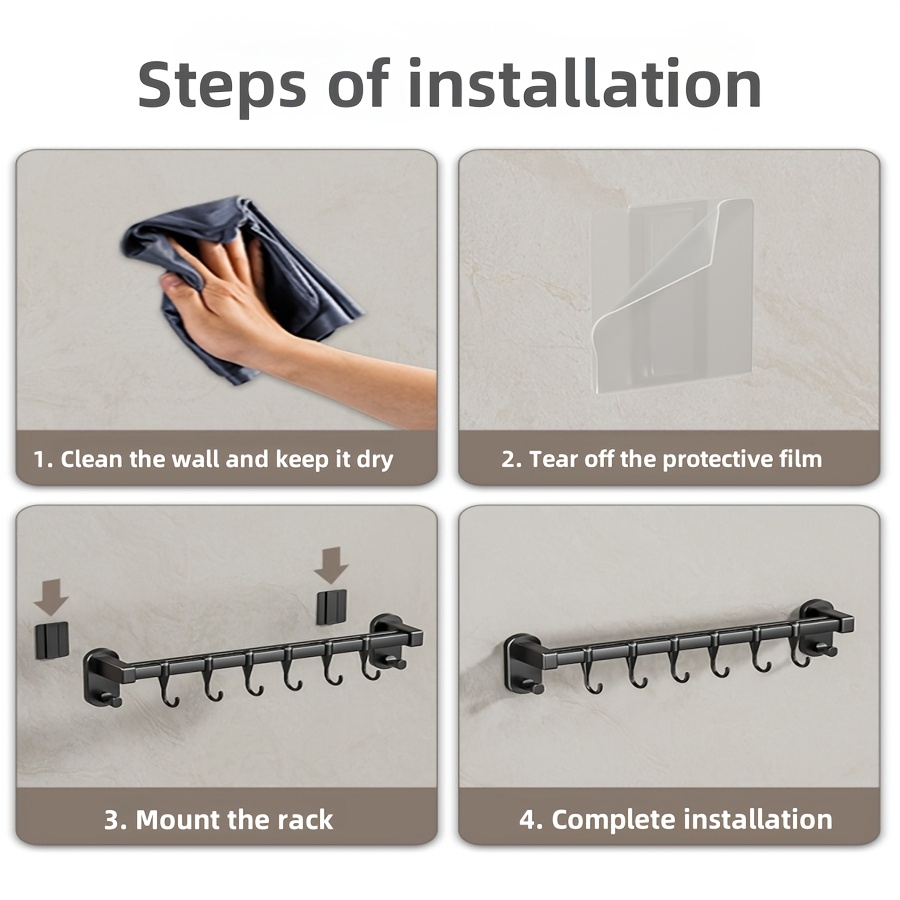 Steps of installation

1. Clean the wall and keep it dry

2. Tear off the protective film

3. Mount the rack

4. Complete installation