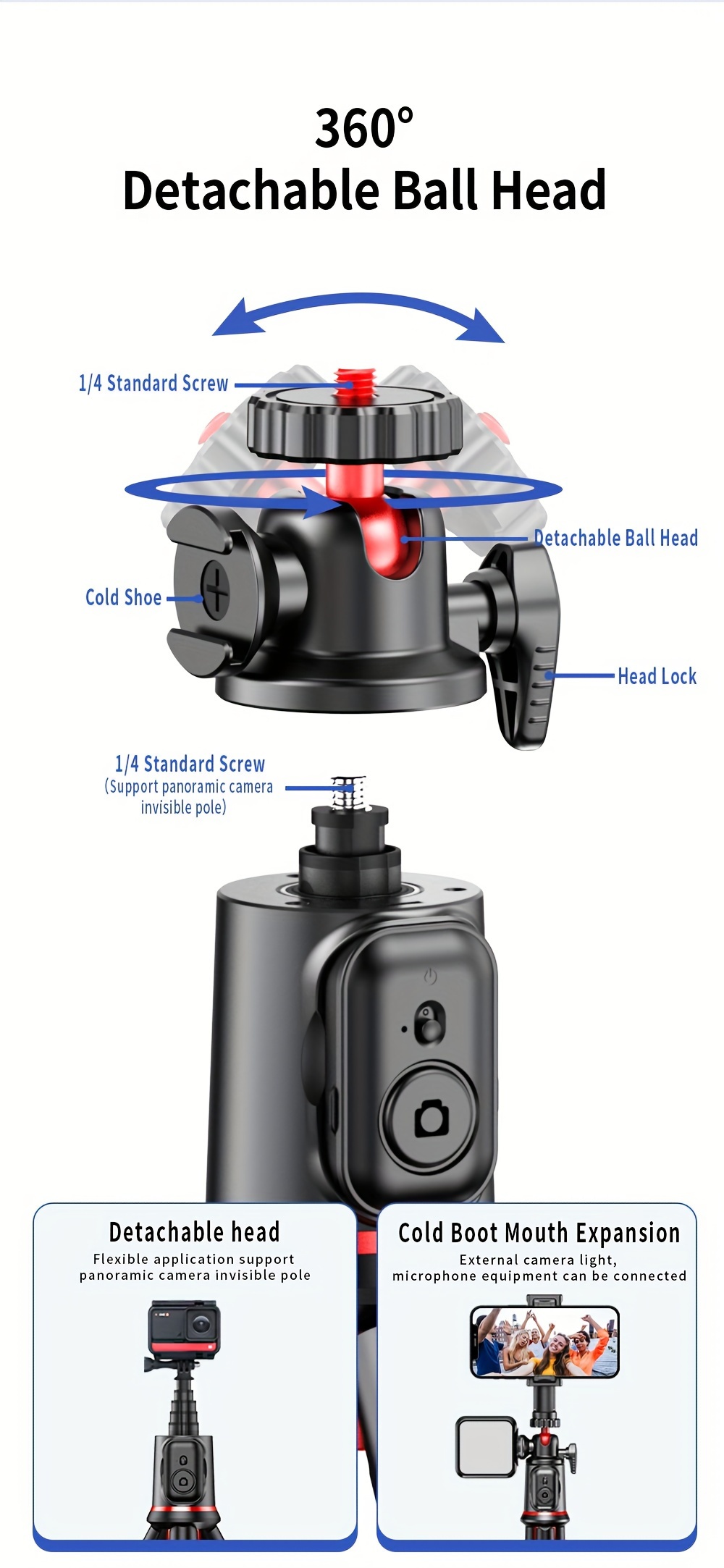 360°
Detachable Ball Head

1/4 Standard Screw

Detachable Ball Head

Cold Shoe

Head Lock

1/4 Standard Screw
(Support panoramic camera invisible pole)

Detachable head
Flexible application support panoramic camera invisible pole

Cold Boot Mouth Expansion
External camera light, microphone equipment can be connected