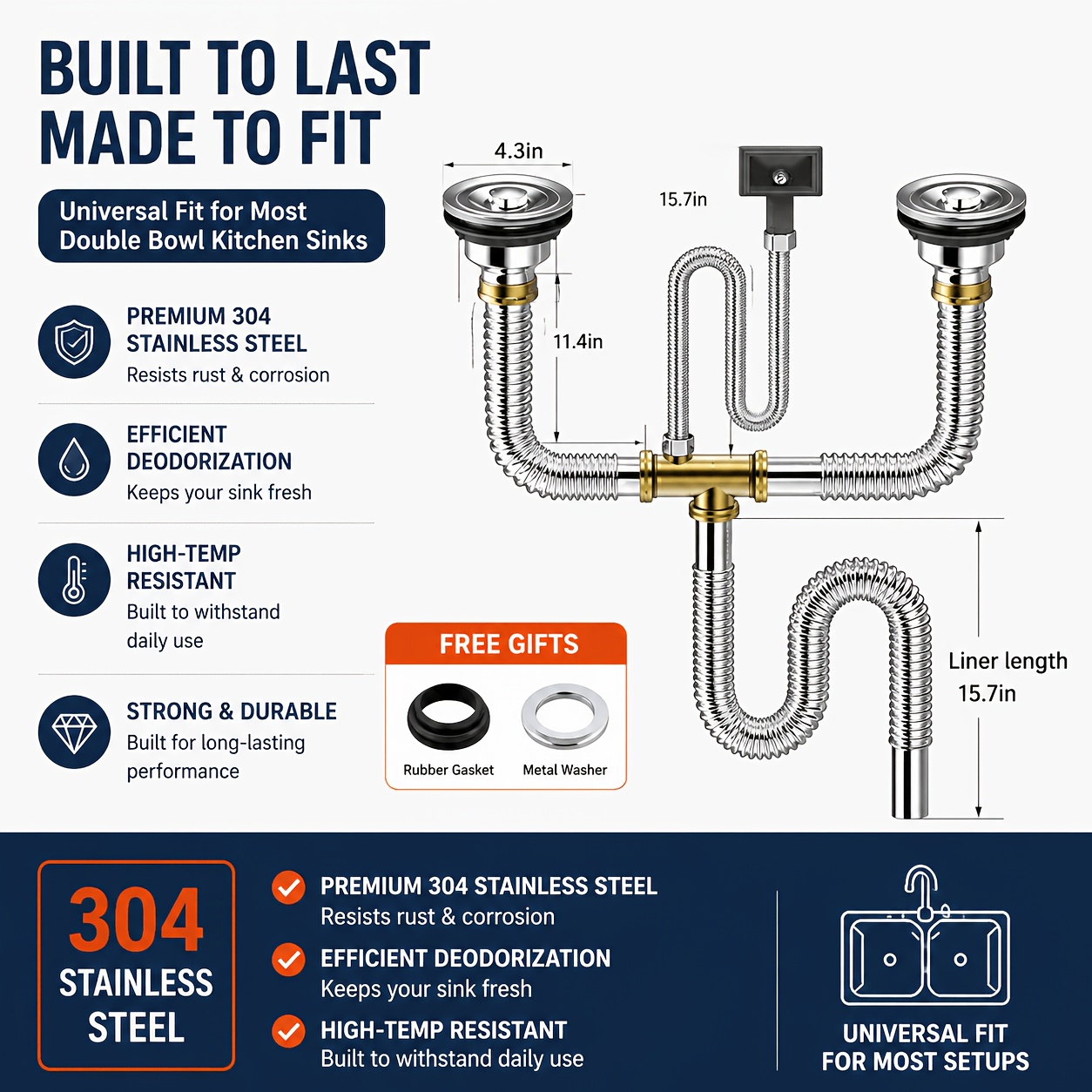 BUILT TO LAST
MADE TO FIT

Universal Fit for Most
Double Bowl Kitchen Sinks

PREMIUM 304
STAINLESS STEEL
Resists rust & corrosion

EFFICIENT
DEODORIZATION
Keeps your sink fresh

HIGH-TEMP
RESISTANT
Built to withstand daily use

STRONG & DURABLE
Built for long-lasting performance

4.3in

15.7in

11.4in

Liner length
15.7in

FREE GIFTS

Rubber Gasket

Metal Washer

304
STAINLESS
STEEL

PREMIUM 304 STAINLESS STEEL
Resists rust & corrosion

EFFICIENT DEODORIZATION
Keeps your sink fresh

HIGH-TEMP RESISTANT
Built to withstand daily use

UNIVERSAL FIT
FOR MOST SETUPS