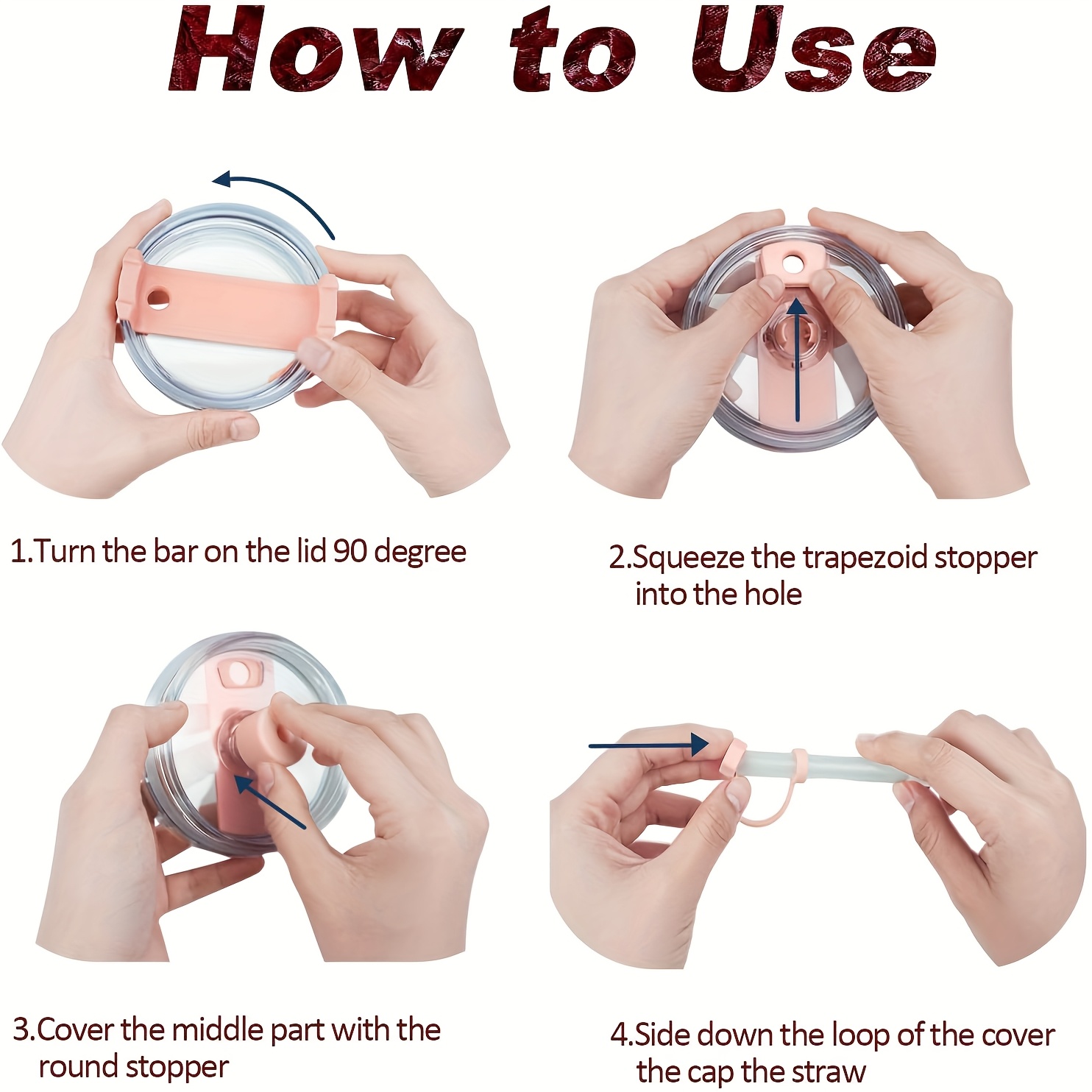 How to Use

1.Turn the bar on the lid 90 degree

2.Squeeze the trapezoid stopper into the hole

3.Cover the middle part with the round stopper

4.Side down the loop of the cover the cap the straw