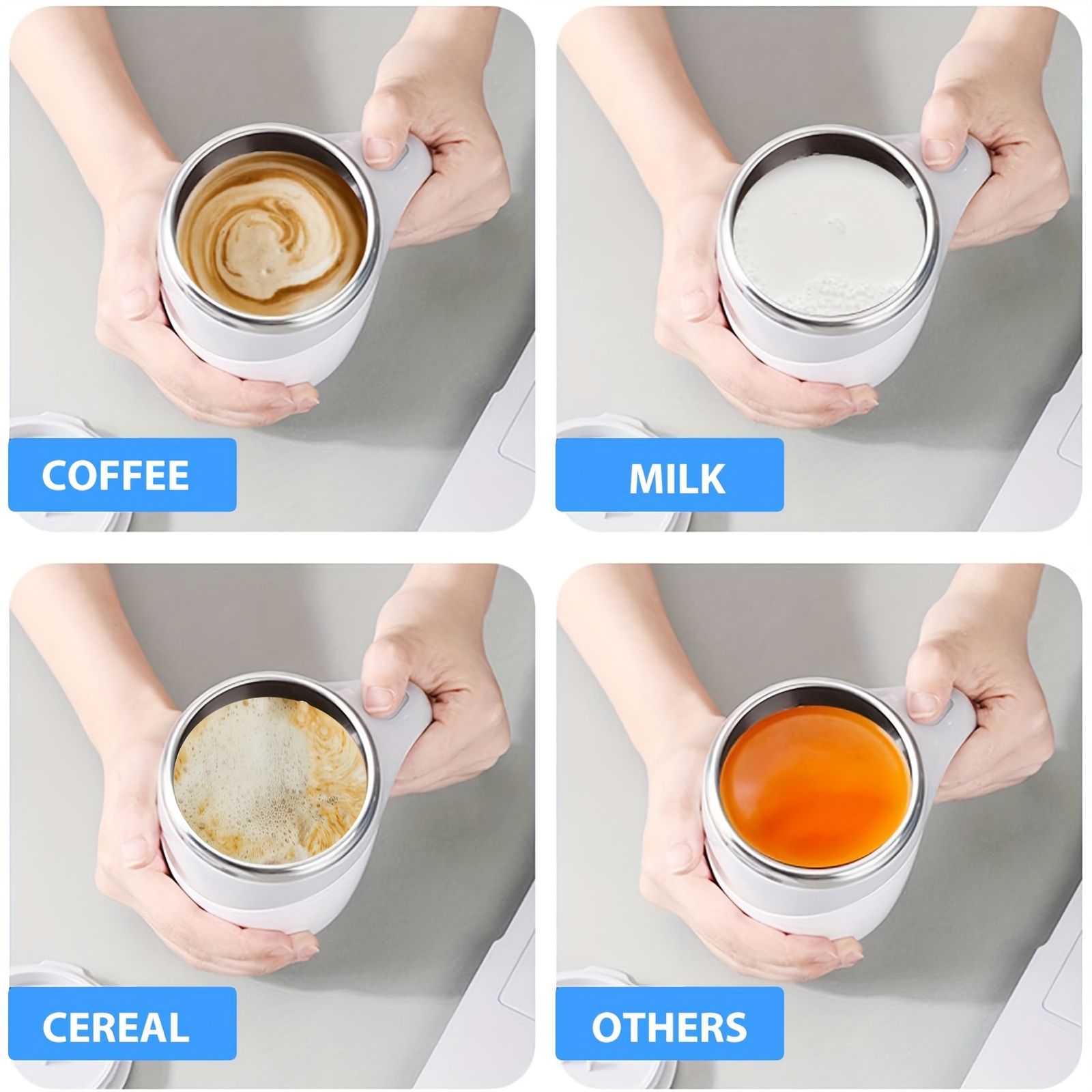 COFFEE

MILK

CEREAL

OTHERS