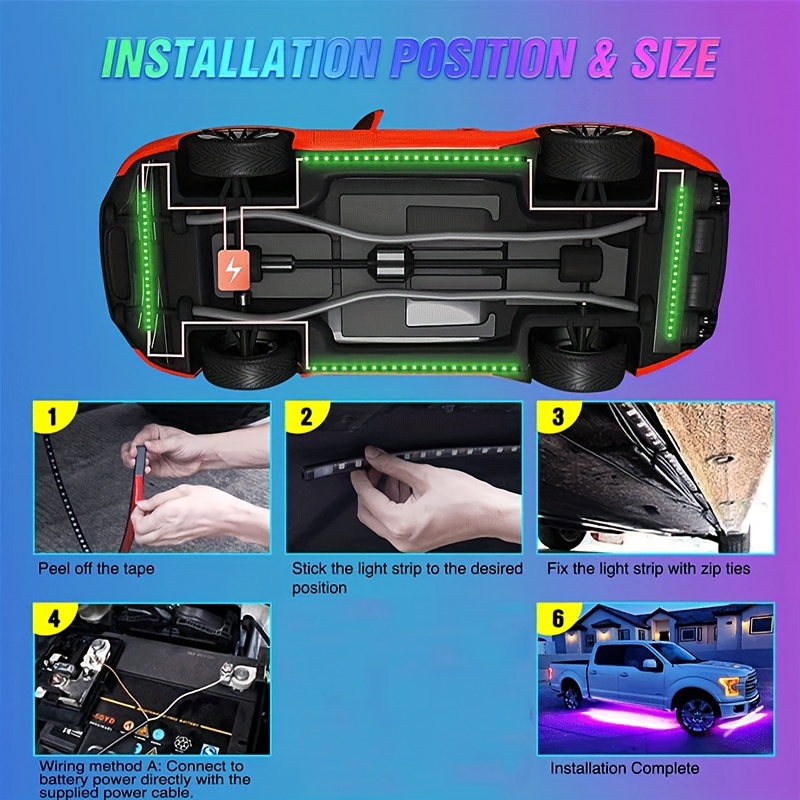 INSTALLATION POSITION & SIZE

1

Peel off the tape

2

Stick the light strip to the desired position

3

Fix the light strip with zip ties

4

Wiring method A: Connect to battery power directly with the supplied power cable.

6

Installation Complete