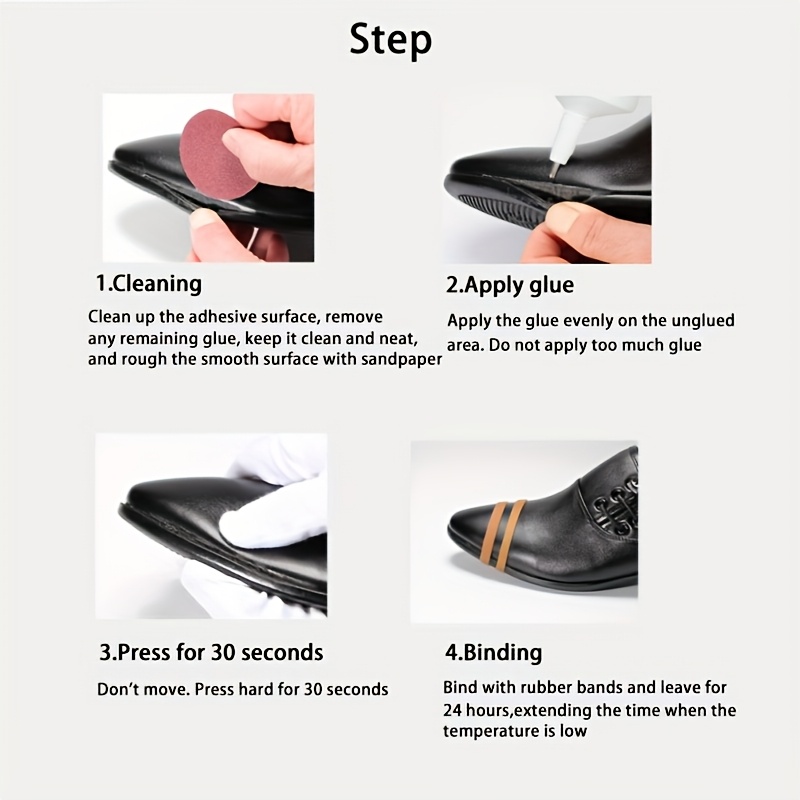 Step

1.Cleaning

Clean up the adhesive surface, remove any remaining glue, keep it clean and neat, and rough the smooth surface with sandpaper

2.Apply glue

Apply the glue evenly on the unglued area. Do not apply too much glue

3.Press for 30 seconds

Don't move. Press hard for 30 seconds

4.Binding

Bind with rubber bands and leave for 24 hours,extending the time when the temperature is low