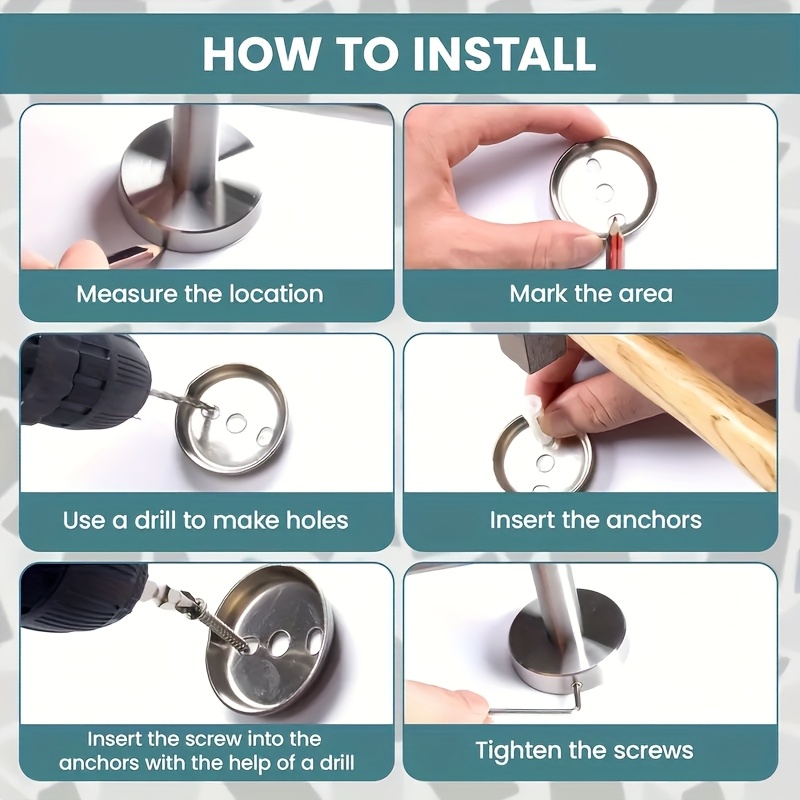 HOW TO INSTALL

Measure the location

Mark the area

Use a drill to make holes

Insert the anchors

Insert the screw into the anchors with the help of a drill

Tighten the screws