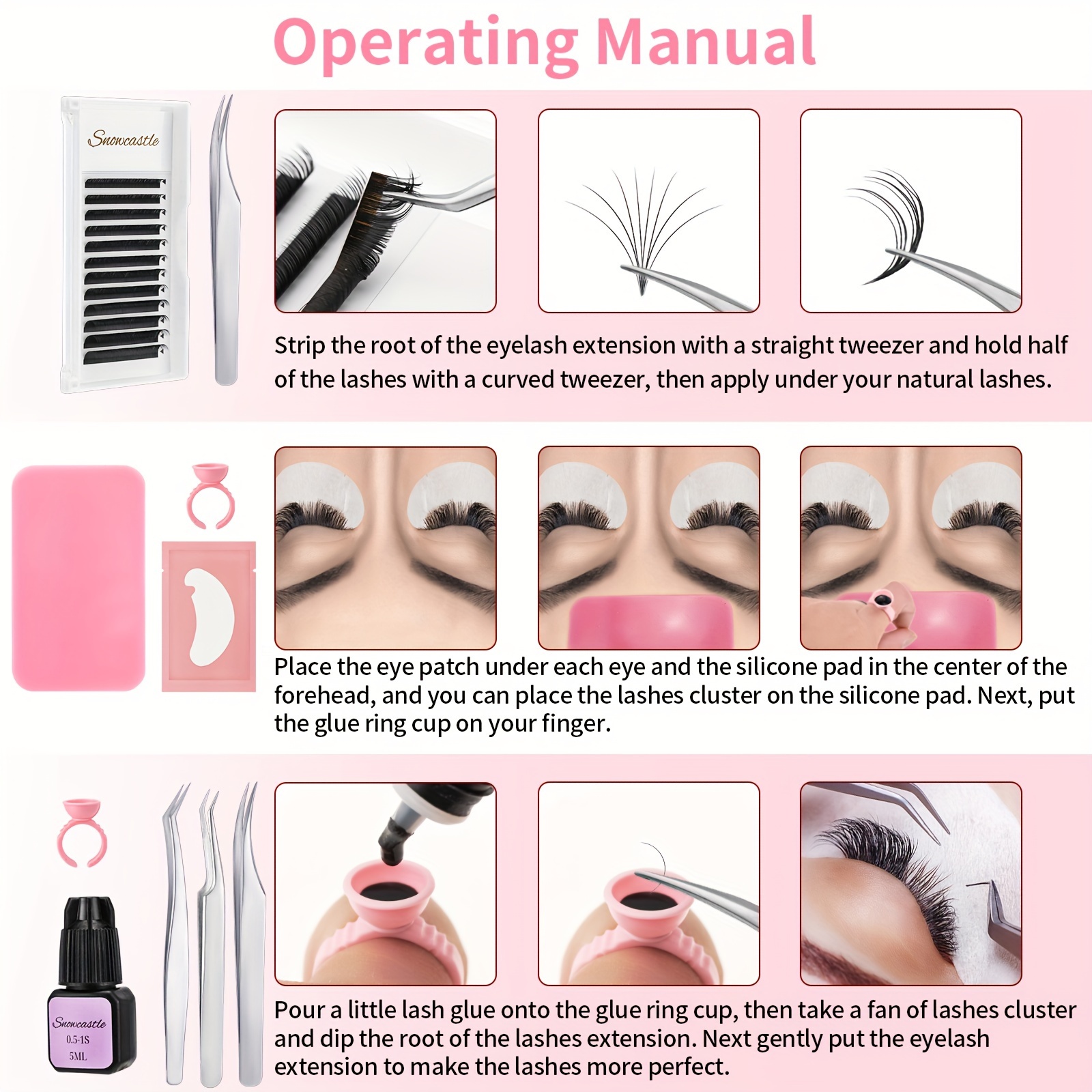 Operating Manual

Snowcastle

Strip the root of the eyelash extension with a straight tweezer and hold half of the lashes with a curved tweezer, then apply under your natural lashes.

Place the eye patch under each eye and the silicone pad in the center of the forehead, and you can place the lashes cluster on the silicone pad. Next, put the glue ring cup on your finger.

Snowcastle
0.5-1S
5ML

Pour a little lash glue onto the glue ring cup, then take a fan of lashes cluster and dip the root of the lashes extension. Next gently put the eyelash extension to make the lashes more perfect.