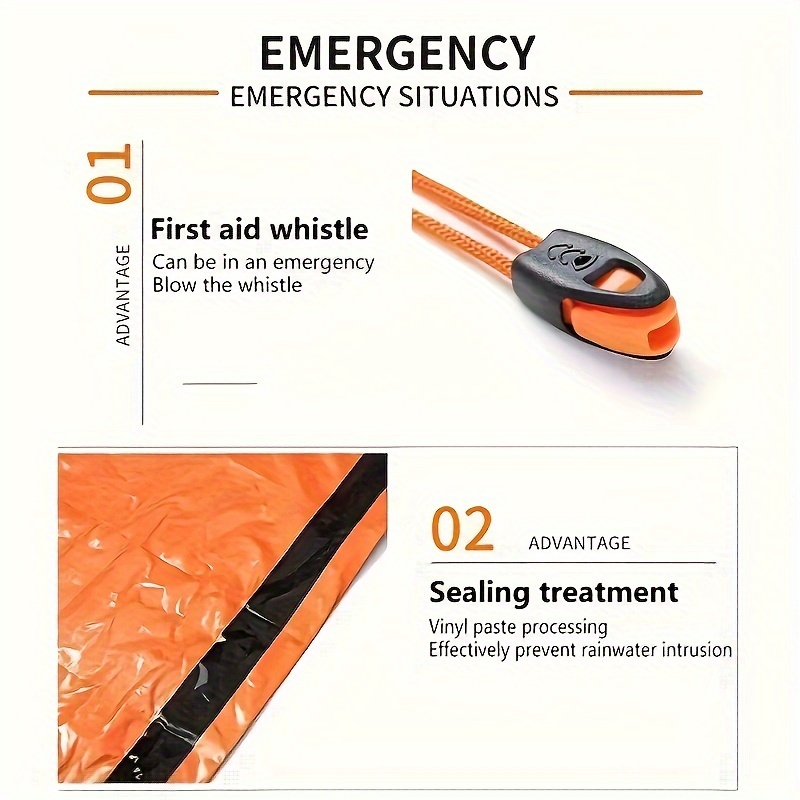 EMERGENCY
EMERGENCY SITUATIONS

01
ADVANTAGE

First aid whistle
Can be in an emergency
Blow the whistle

02 ADVANTAGE

Sealing treatment
Vinyl paste processing
Effectively prevent rainwater intrusion