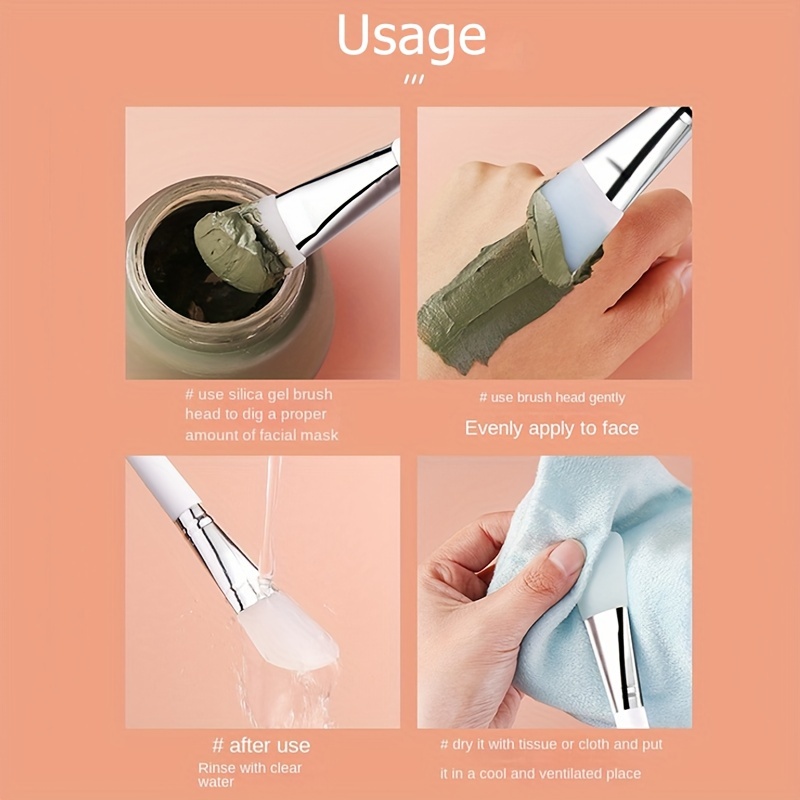 Usage

# use silica gel brush head to dig a proper amount of facial mask

# use brush head gently

Evenly apply to face

# after use

Rinse with clear water

# dry it with tissue or cloth and put

it in a cool and ventilated place