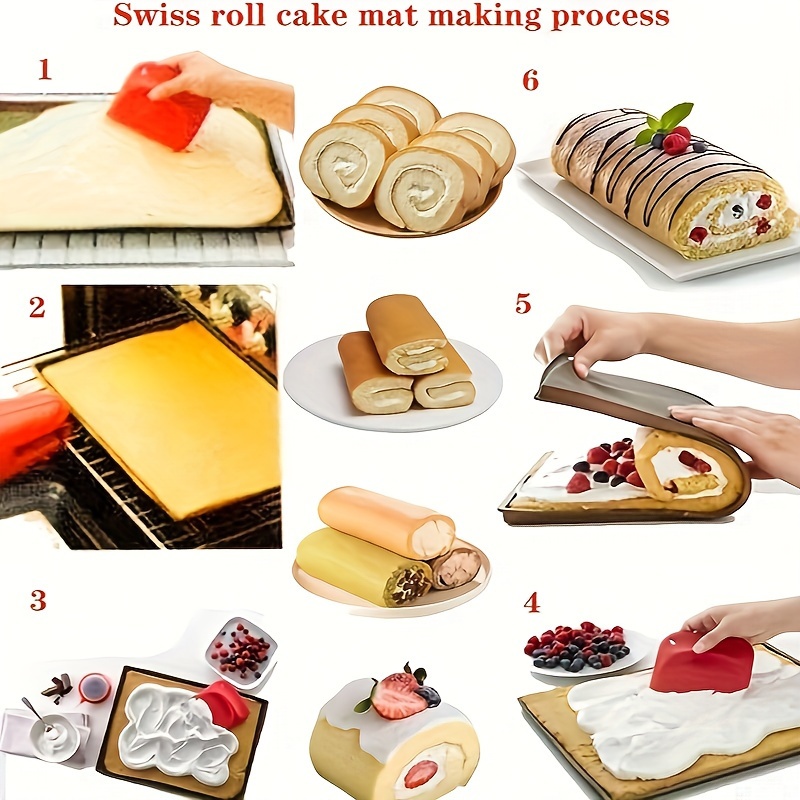 Swiss roll cake mat making process

1

6

2

5

3

4