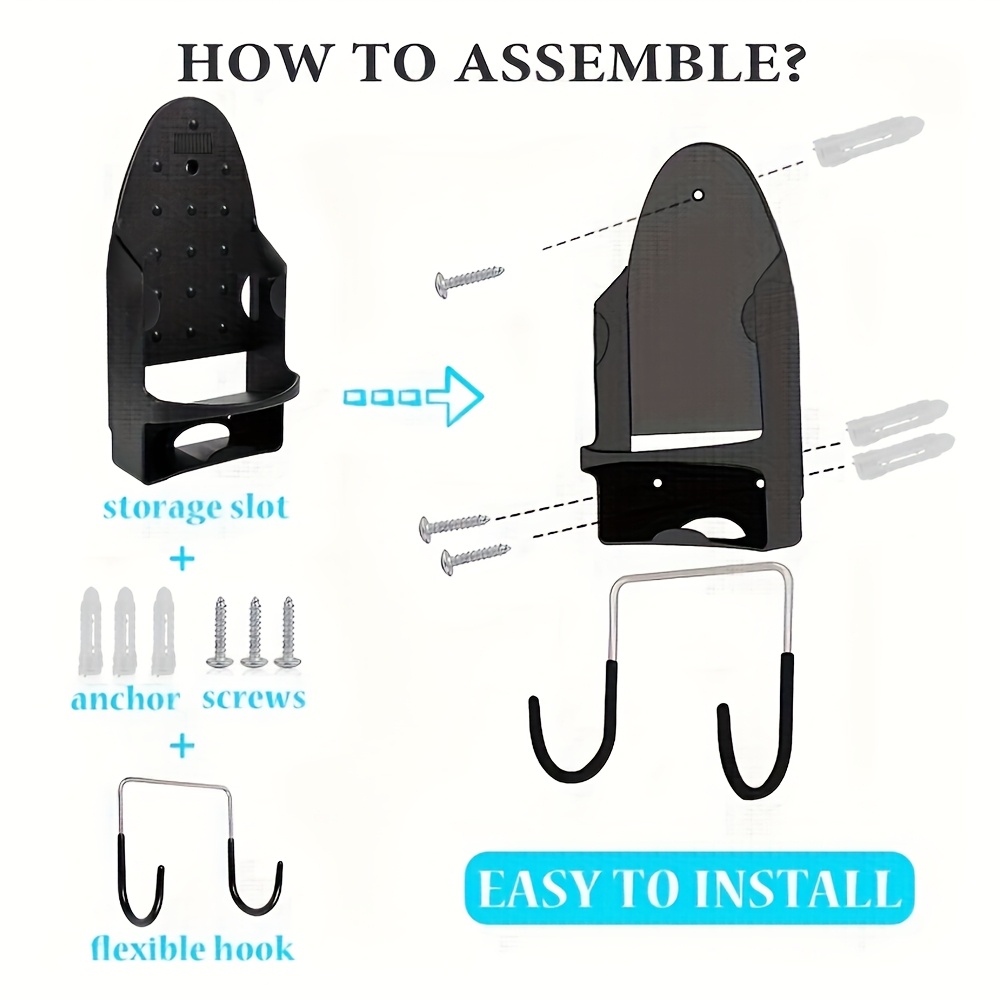 HOW TO ASSEMBLE?

storage slot

+

anchor screws

+

flexible hook

EASY TO INSTALL