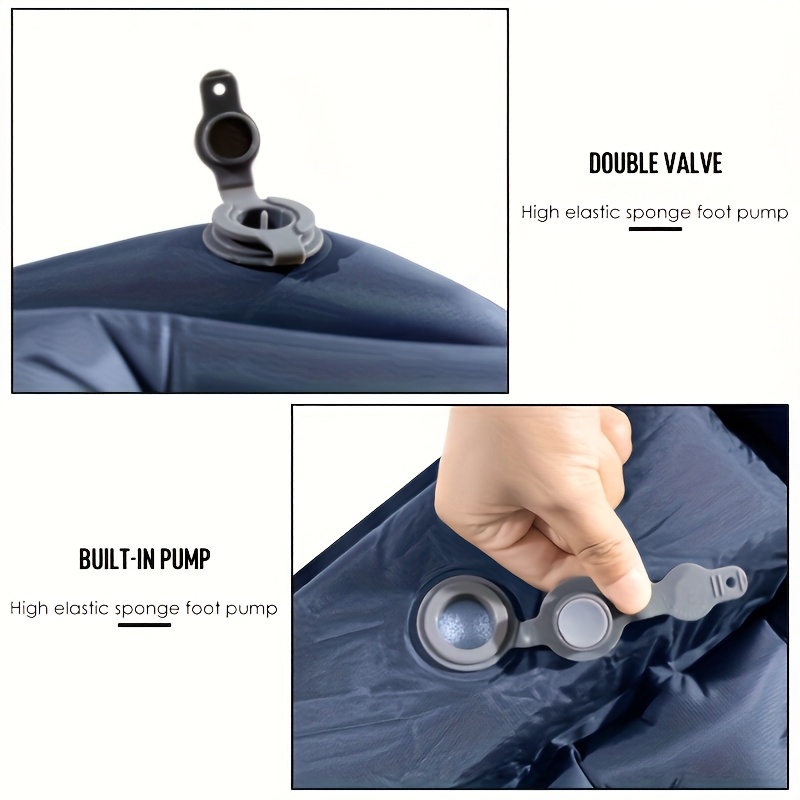 DOUBLE VALVE

High elastic sponge foot pump

BUILT-IN PUMP

High elastic sponge foot pump