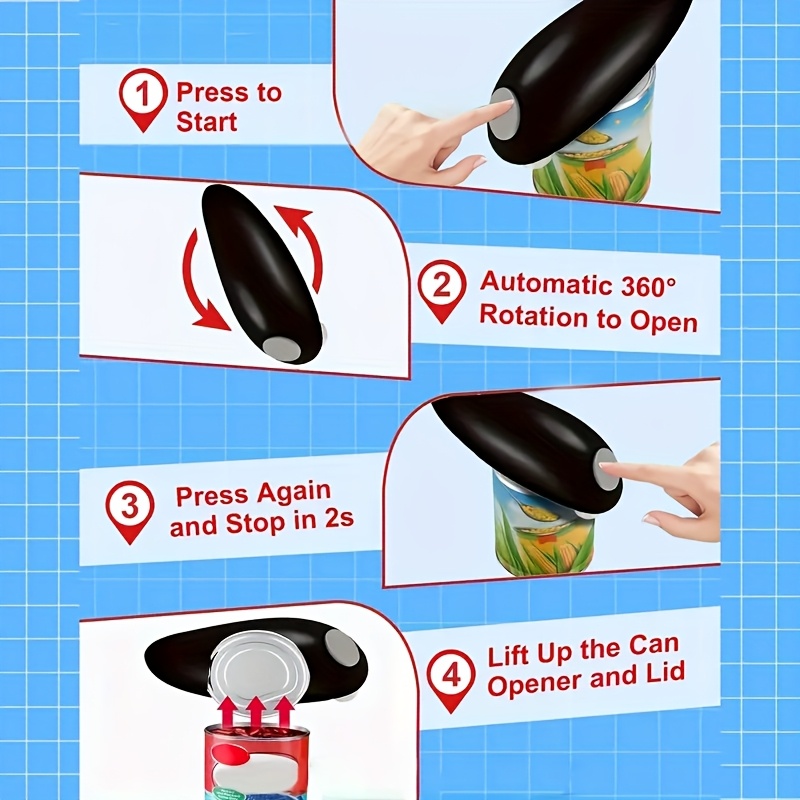 1 Press to Start

2 Automatic 360° Rotation to Open

3 Press Again and Stop in 2s

4 Lift Up the Can Opener and Lid