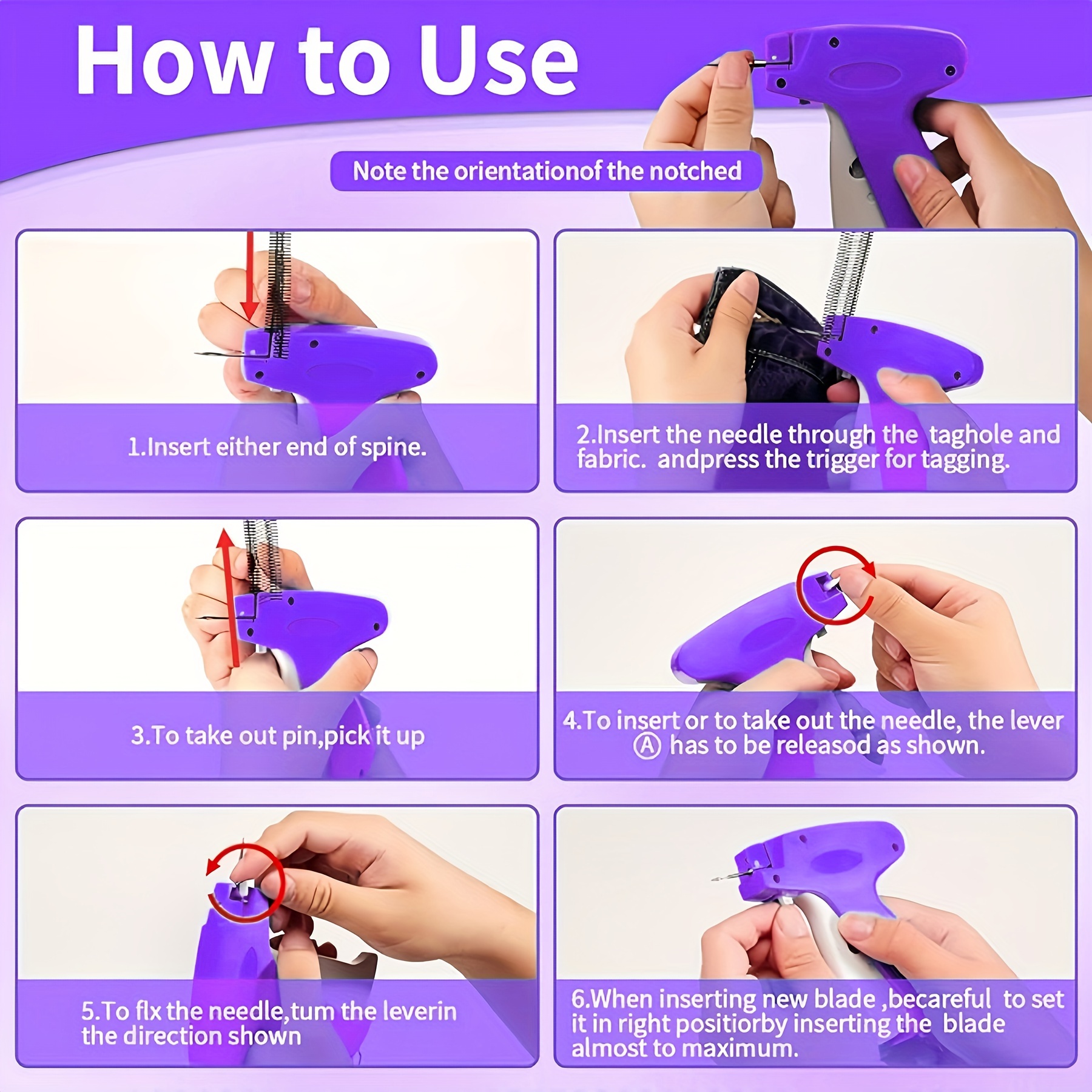 How to Use

Note the orientationof the notched

1.Insert either end of spine.

2.Insert the needle through the taghole and fabric. andpress the trigger for tagging.

3.To take out pin,pick it up

4.To insert or to take out the needle, the lever Ⓐ has to be releasod as shown.

5.To flx the needle,tum the leverin the direction shown

6.When inserting new blade ,becareful to set it in right positiorby inserting the blade almost to maximum.