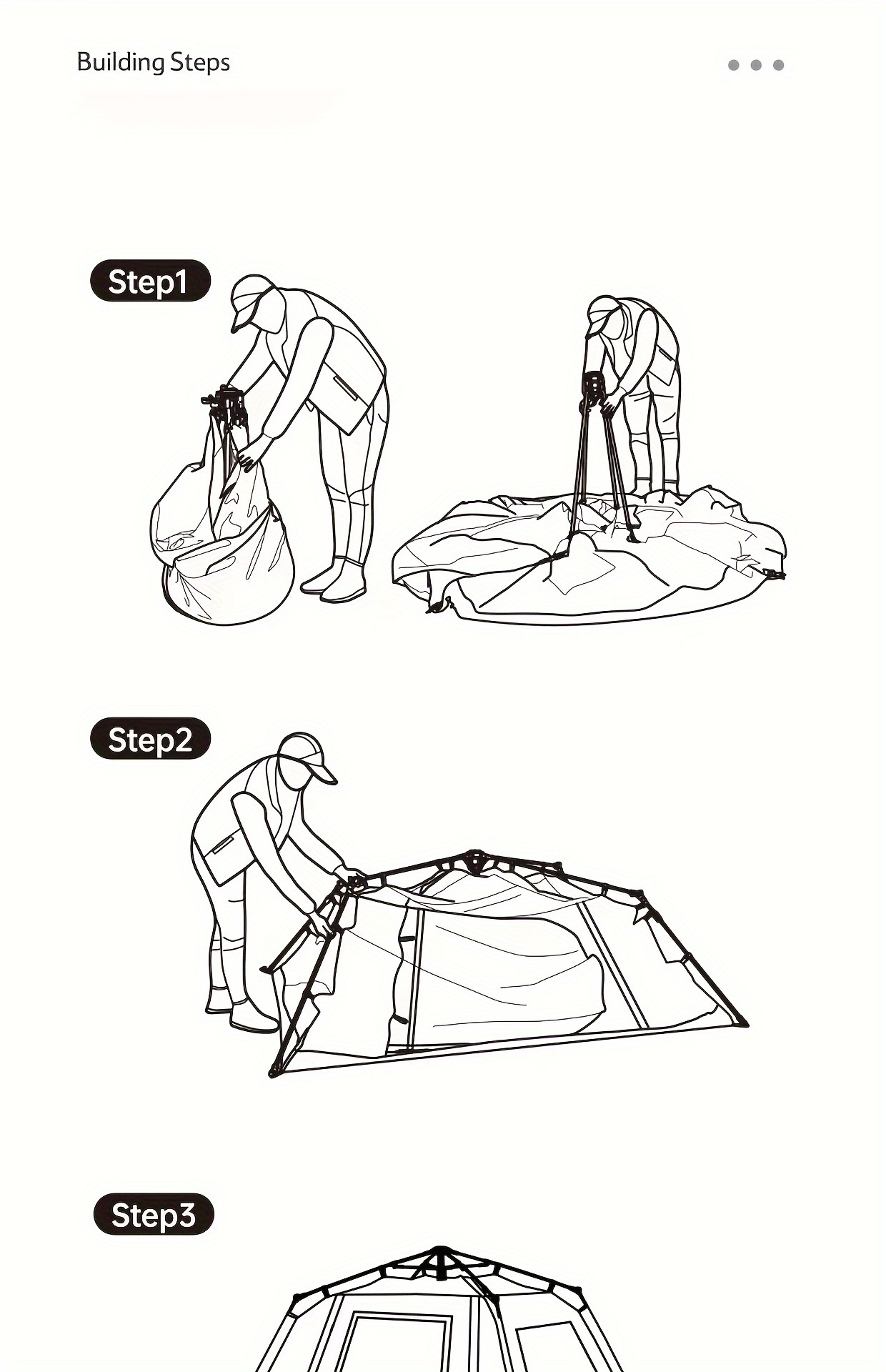 Building Steps

Step1

Step2

Step3