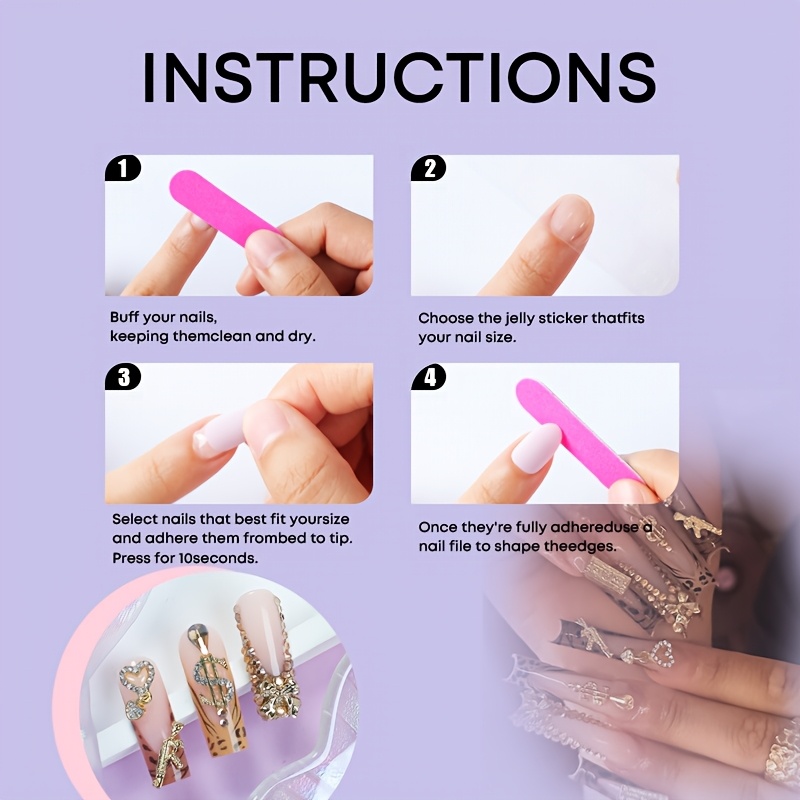 INSTRUCTIONS

1

Buff your nails, keeping themclean and dry.

2

Choose the jelly sticker thatfits your nail size.

3

Select nails that best fit yoursize and adhere them frombed to tip. Press for 10seconds.

4

Once they're fully adhereduse a nail file to shape theedges.